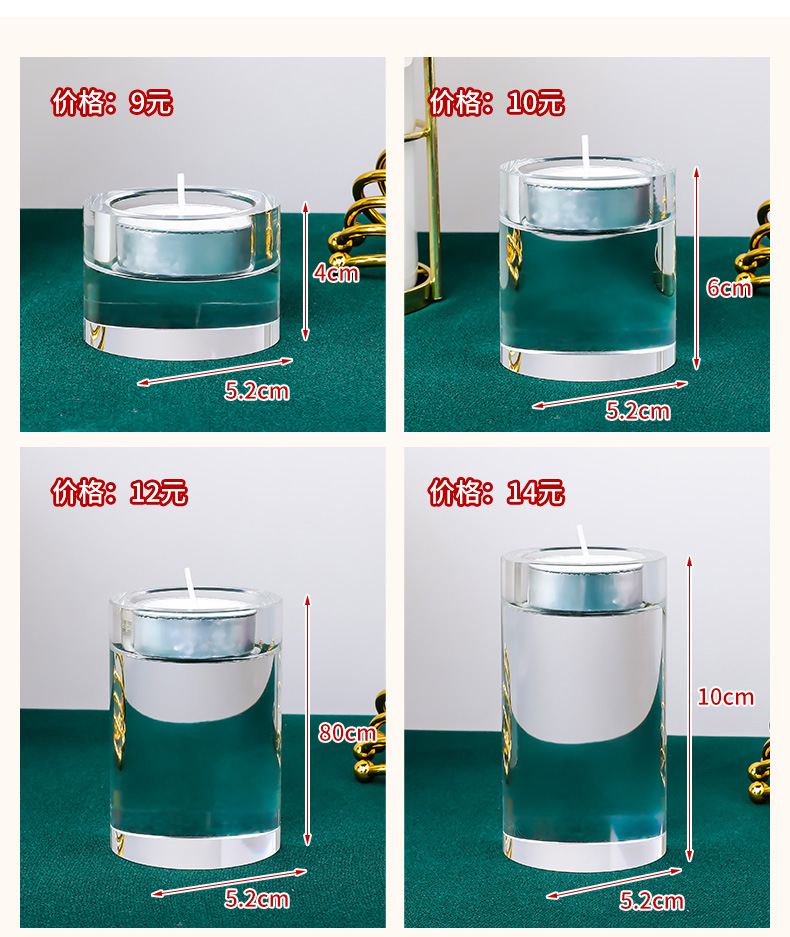 价格：9元

4cm

5.2cm

价格：10元

6cm

5.2cm

价格：12元

80cm

5.2cm

价格：14元

10cm

5.2cm