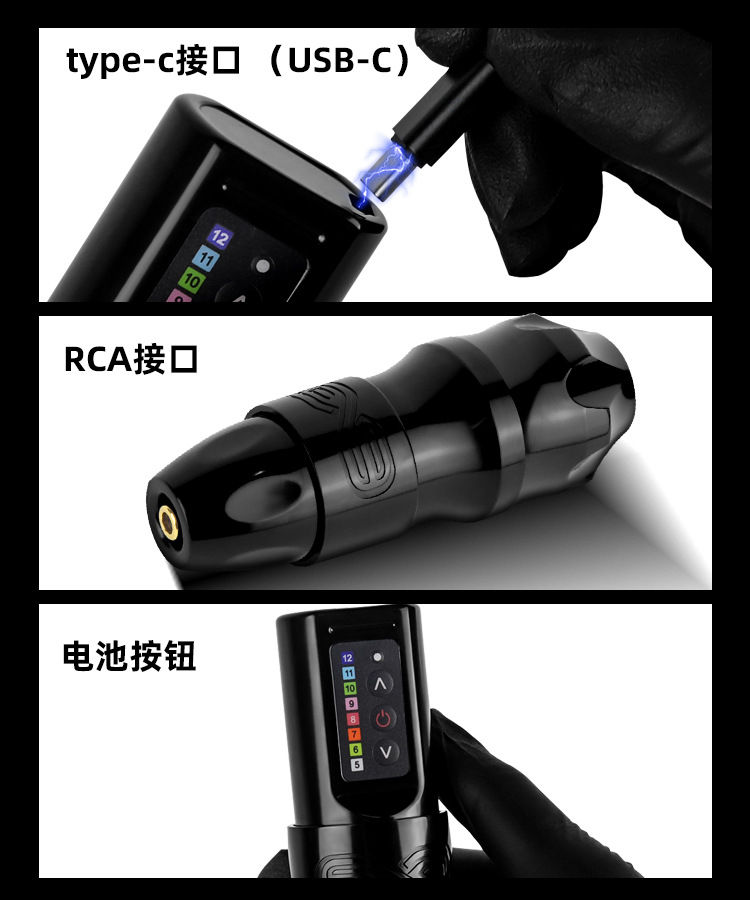 type-c接口 （USB-C）

12
11
10

RCA接口

电池按钮

12
11
10
9
8
7
6
5