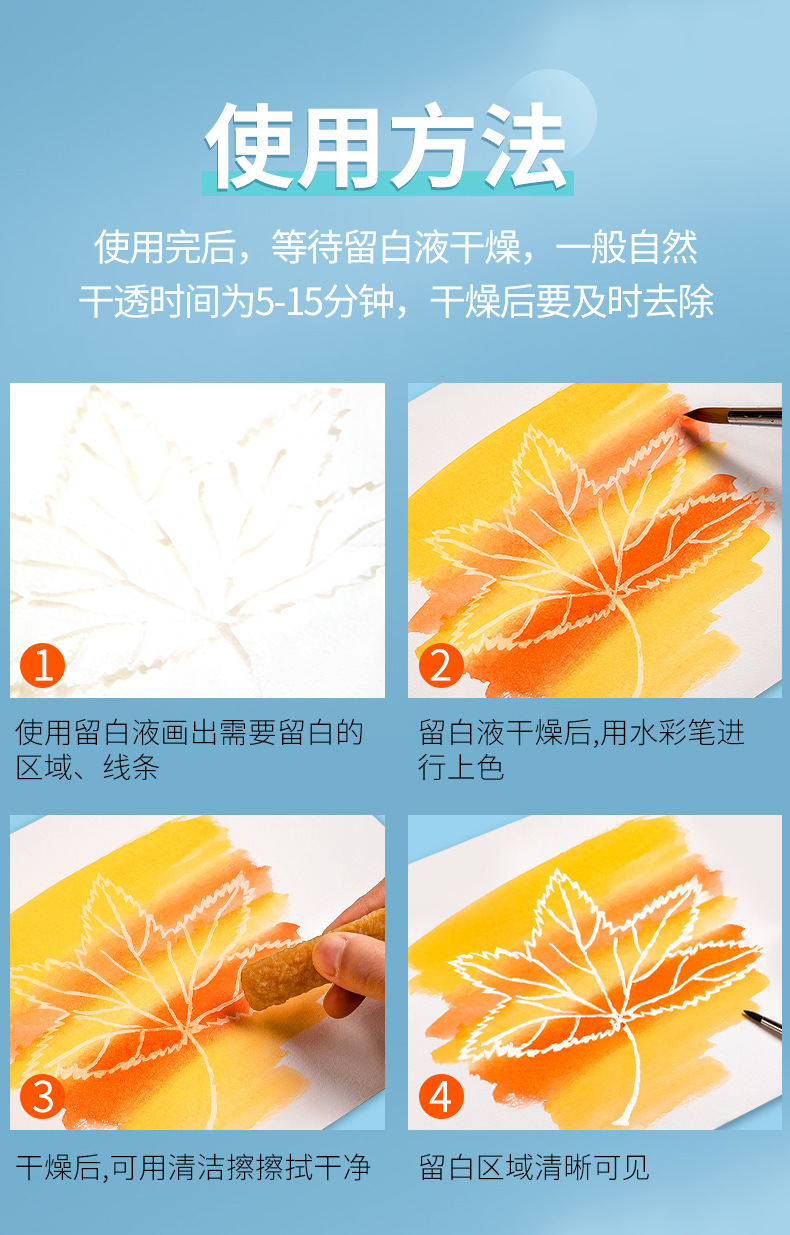 使用方法

使用完后，等待留白液干燥，一般自然干透时间为5-15分钟，干燥后要及时去除

1

使用留白液画出需要留白的区域、线条

2

留白液干燥后,用水彩笔进行上色

3

干燥后,可用清洁擦擦拭干净

4

留白区域清晰可见