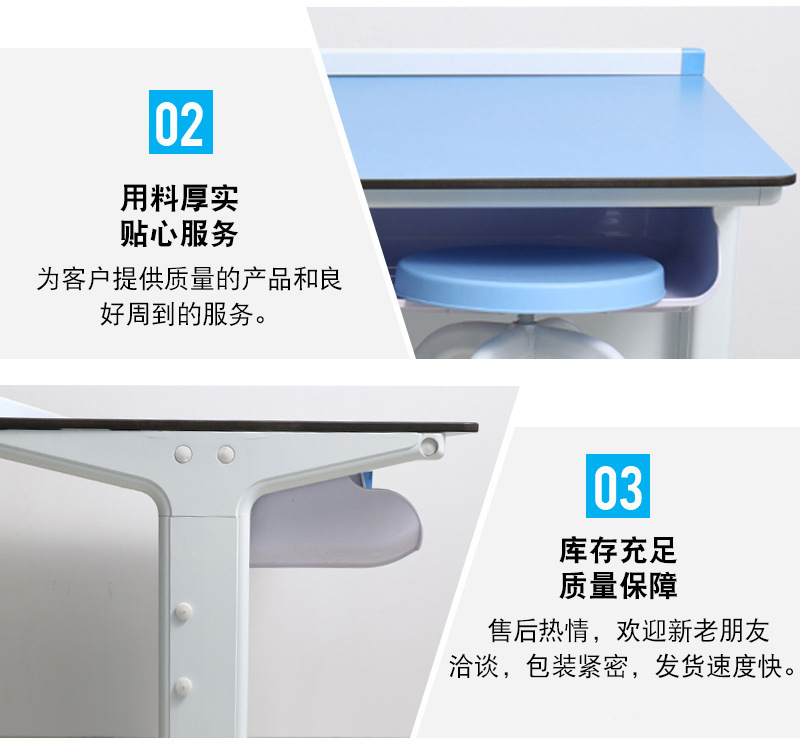 02

用料厚实
贴心服务

为客户提供质量的产品和良好周到的服务。

03

库存充足
质量保障

售后热情，欢迎新老朋友洽谈，包装紧密，发货速度快。