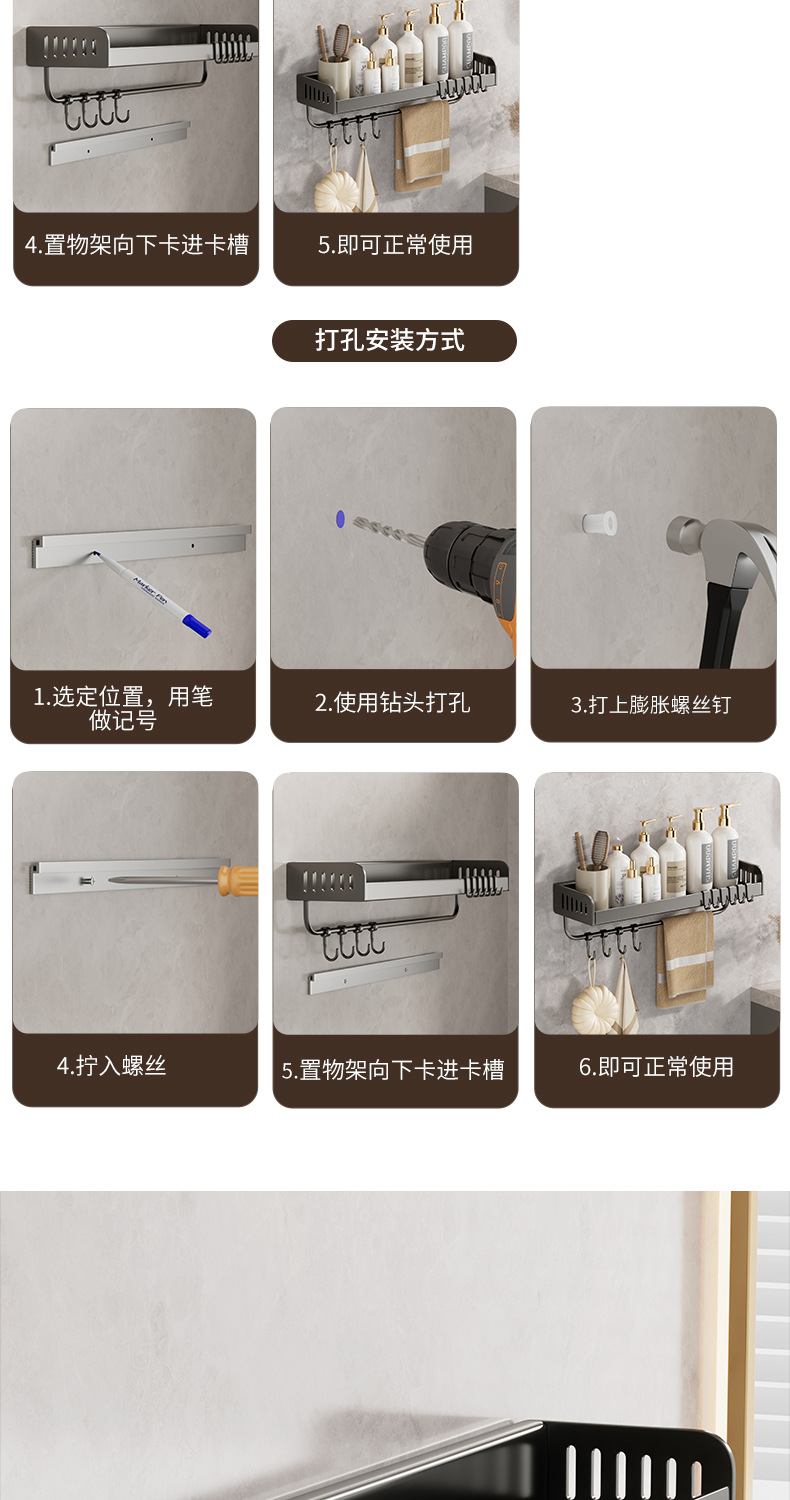 4.置物架向下卡进卡槽

5.即可正常使用

打孔安装方式

Marker Pen

1.选定位置，用笔做记号

2.使用钻头打孔

3.打上膨胀螺丝钉

4.拧入螺丝

5.置物架向下卡进卡槽

SHAMPOO

6.即可正常使用