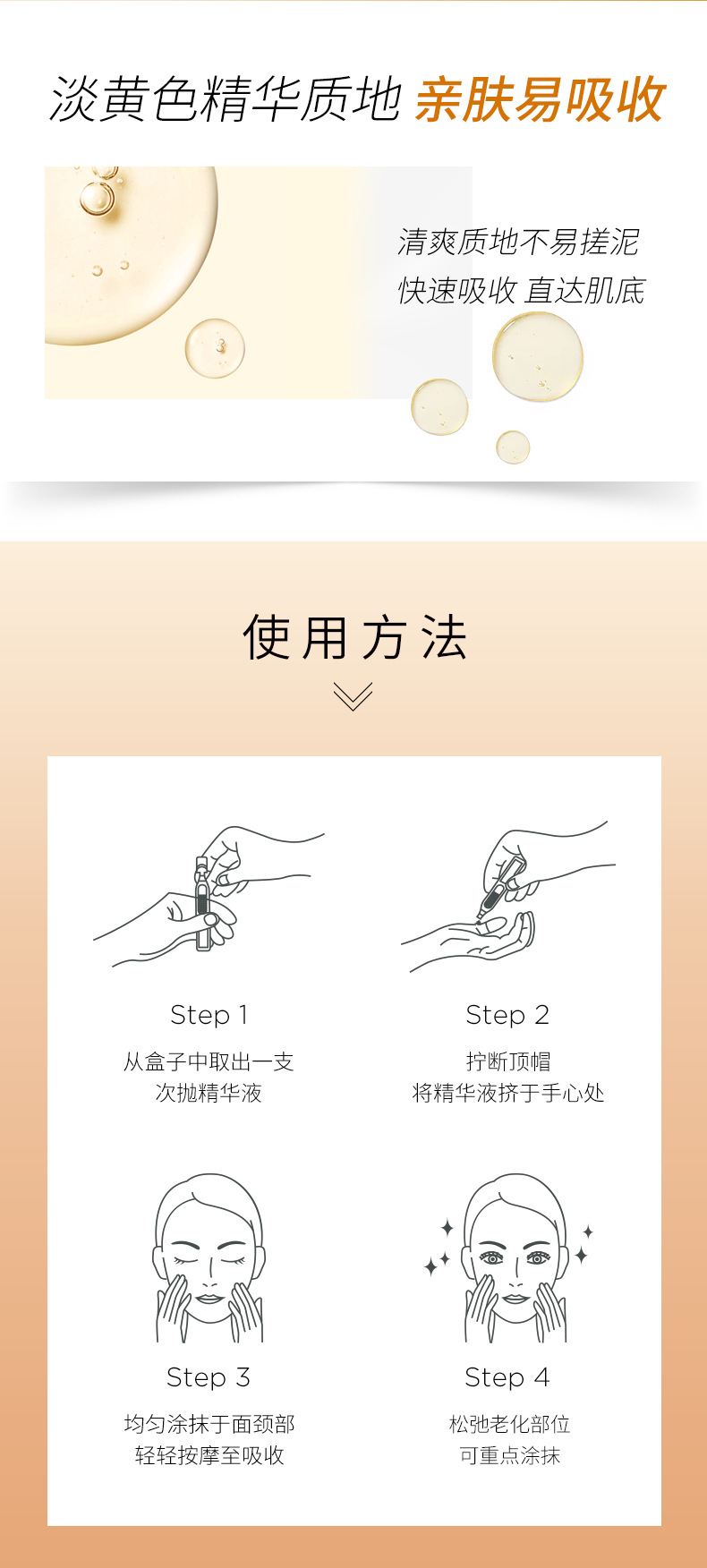 淡黄色精华质地 亲肤易吸收

清爽质地不易搓泥
快速吸收 直达肌底

使用方法

Step 1
从盒子中取出一支
次抛精华液

Step 2
拧断顶帽
将精华液挤于手心处

Step 3
均匀涂抹于面颈部
轻轻按摩至吸收

Step 4
松弛老化部位
可重点涂抹