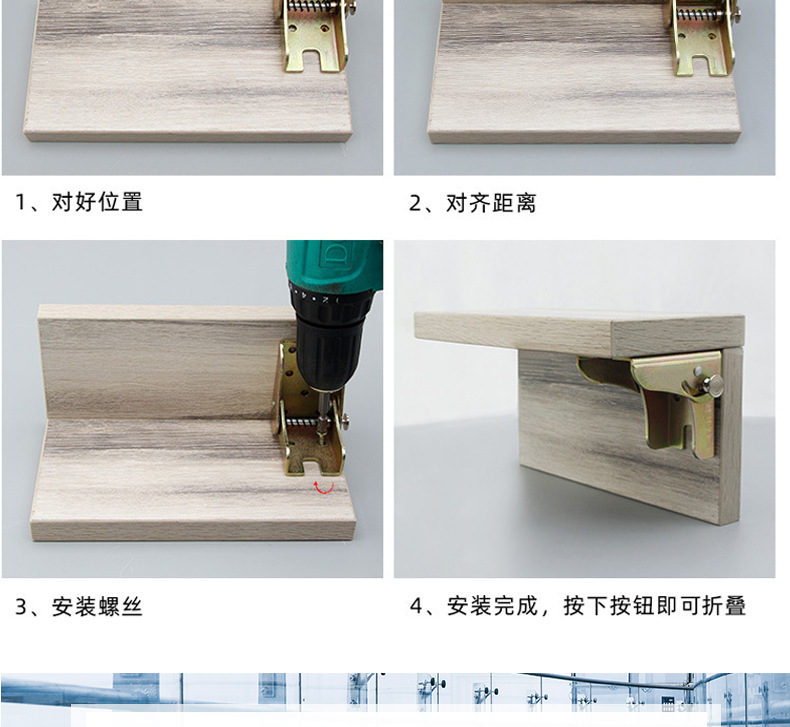 1、对好位置

2、对齐距离

3、安装螺丝

4、安装完成，按下按钮即可折叠