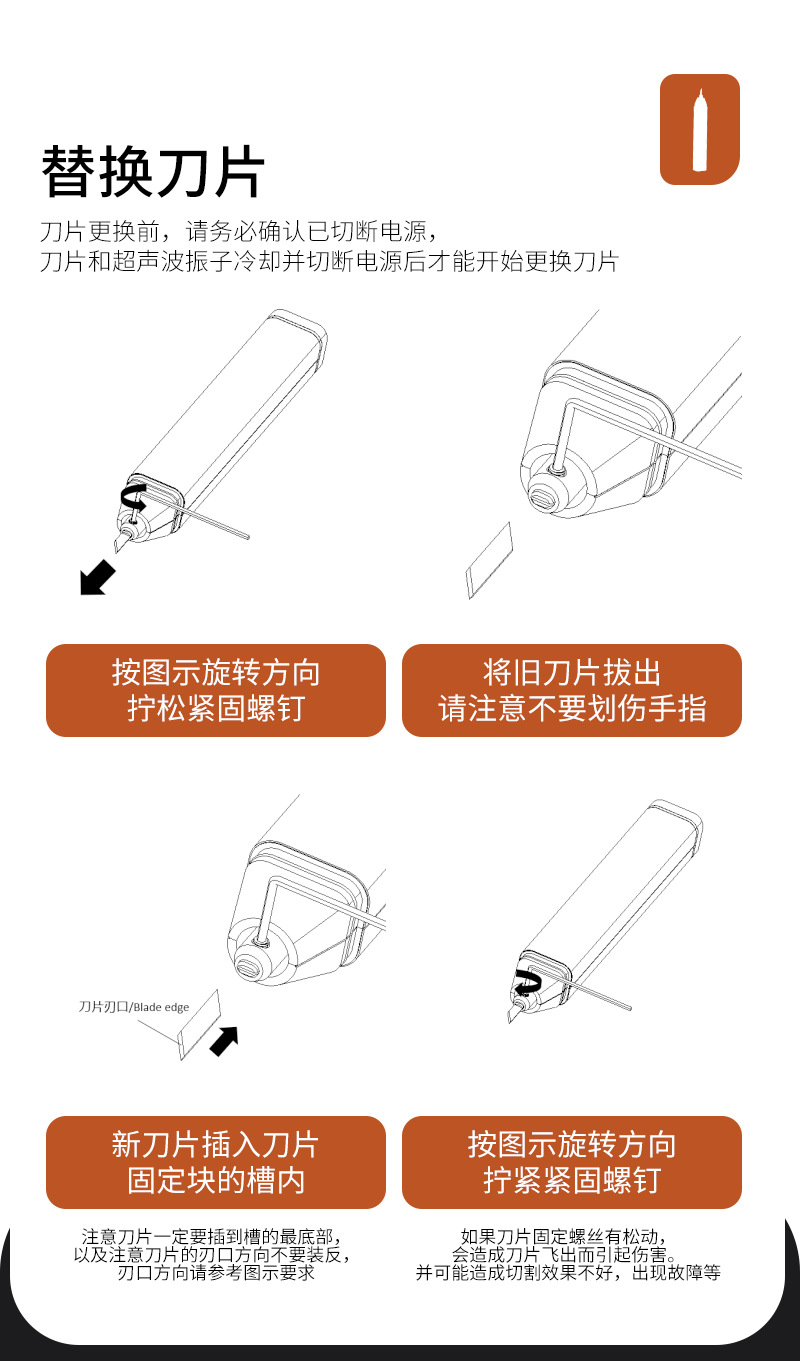 替换刀片

刀片更换前，请务必确认已切断电源，
刀片和超声波振子冷却并切断电源后才能开始更换刀片

按图示旋转方向
拧松紧固螺钉

将旧刀片拔出
请注意不要划伤手指

刀片刃口/Blade edge

新刀片插入刀片
固定块的槽内

按图示旋转方向
拧紧紧固螺钉

注意刀片一定要插到槽的最底部，
以及注意刀片的刃口方向不要装反，
刃口方向请参考图示要求

如果刀片固定螺丝有松动，
会造成刀片飞出而引起伤害。
并可能造成切割效果不好，出现故障等