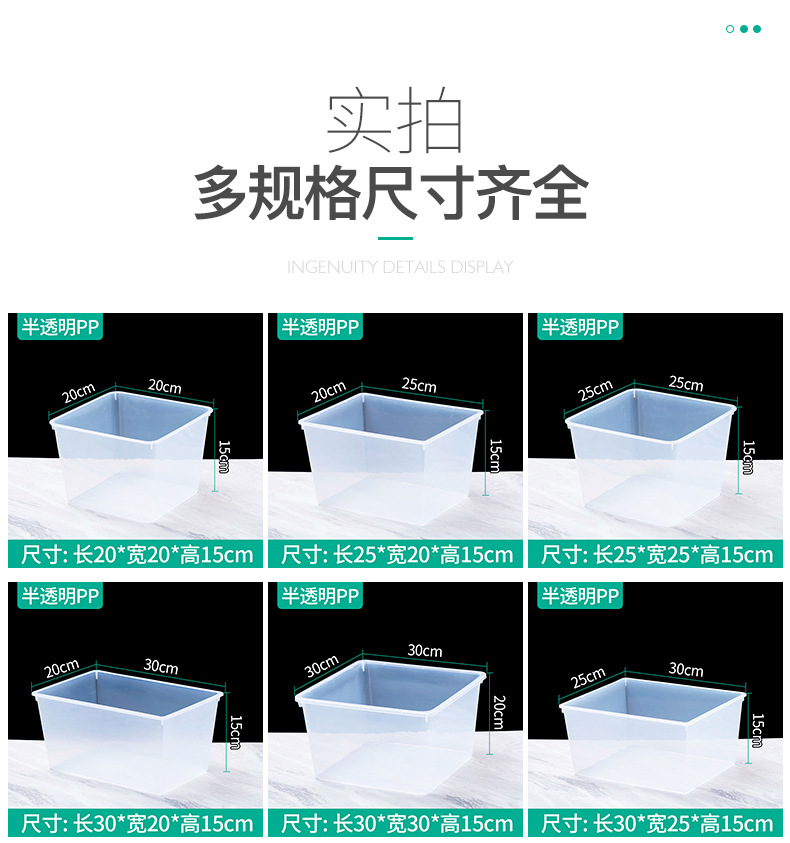 实拍
多规格尺寸齐全

INGENUITY DETAILS DISPLAY

半透明PP
20cm 20cm 15cm
尺寸: 长20*宽20*高15cm

半透明PP
20cm 25cm 15cm
尺寸: 长25*宽20*高15cm

半透明PP
25cm 25cm 15cm
尺寸: 长25*宽25*高15cm

半透明PP
20cm 30cm 15cm
尺寸: 长30*宽20*高15cm

半透明PP
30cm 30cm 20cm
尺寸: 长30*宽30*高15cm

半透明PP
25cm 30cm 15cm
尺寸: 长30*宽25*高15cm