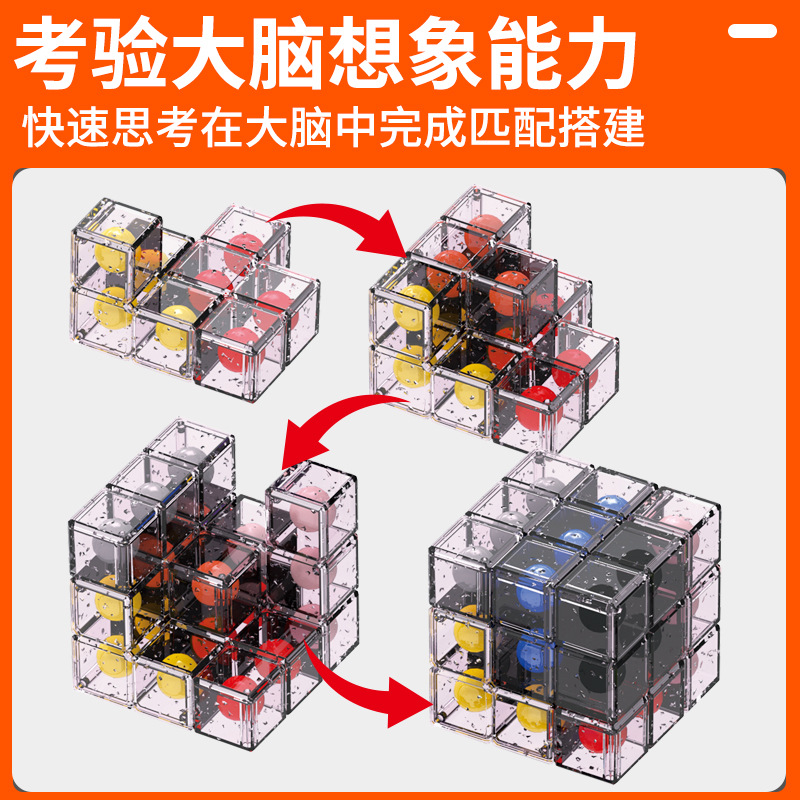 考验大脑想象能力

快速思考在大脑中完成匹配搭建