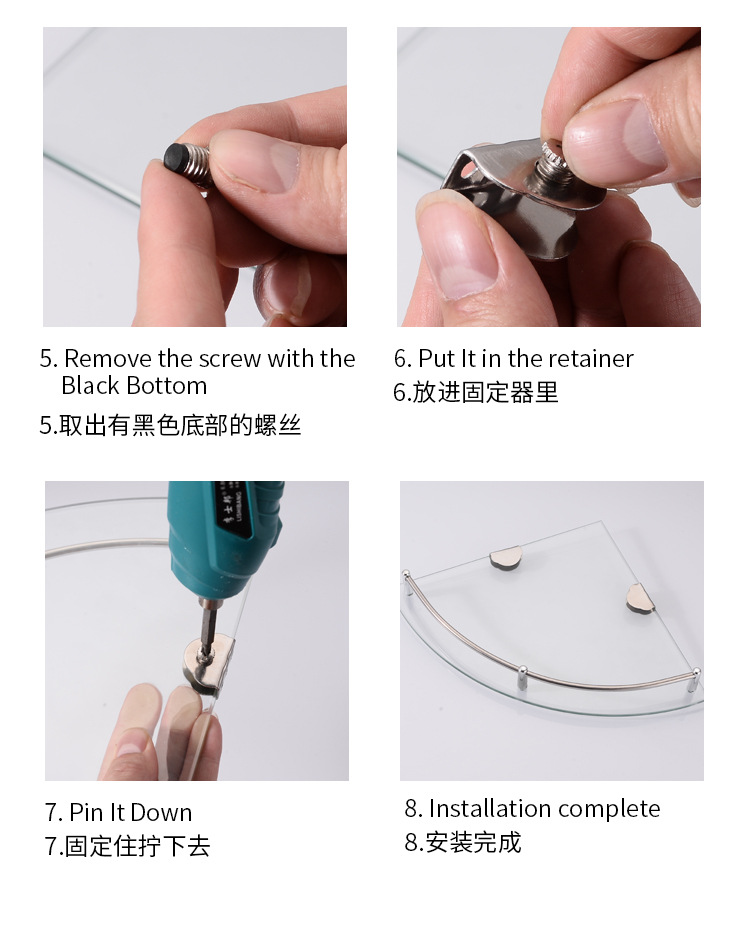 5. Remove the screw with the Black Bottom
5.取出有黑色底部的螺丝

6. Put It in the retainer
6.放进固定器里

7. Pin It Down
7.固定住拧下去

8. Installation complete
8.安装完成