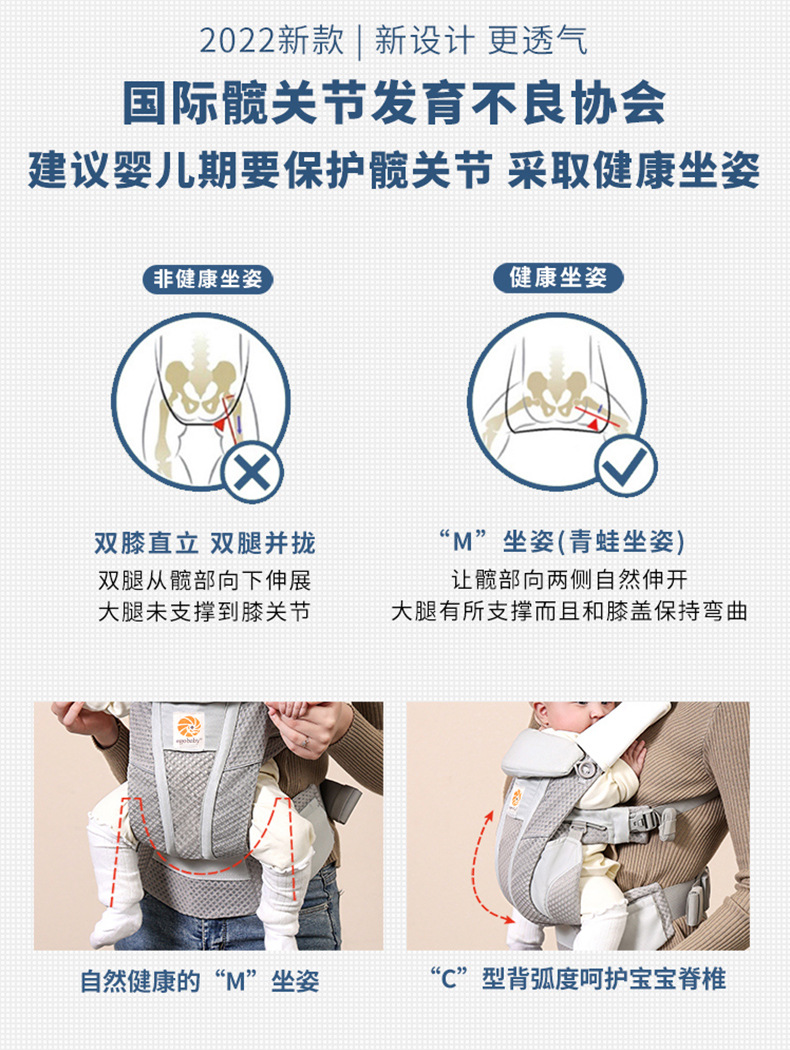 2022新款 | 新设计 更透气

国际髋关节发育不良协会

建议婴儿期要保护髋关节 采取健康坐姿

非健康坐姿

双膝直立 双腿并拢

双腿从髋部向下伸展

大腿未支撑到膝关节

健康坐姿

“M”坐姿(青蛙坐姿)

让髋部向两侧自然伸开

大腿有所支撑而且和膝盖保持弯曲

ergobaby

自然健康的“M”坐姿

“C”型背弧度呵护宝宝脊椎