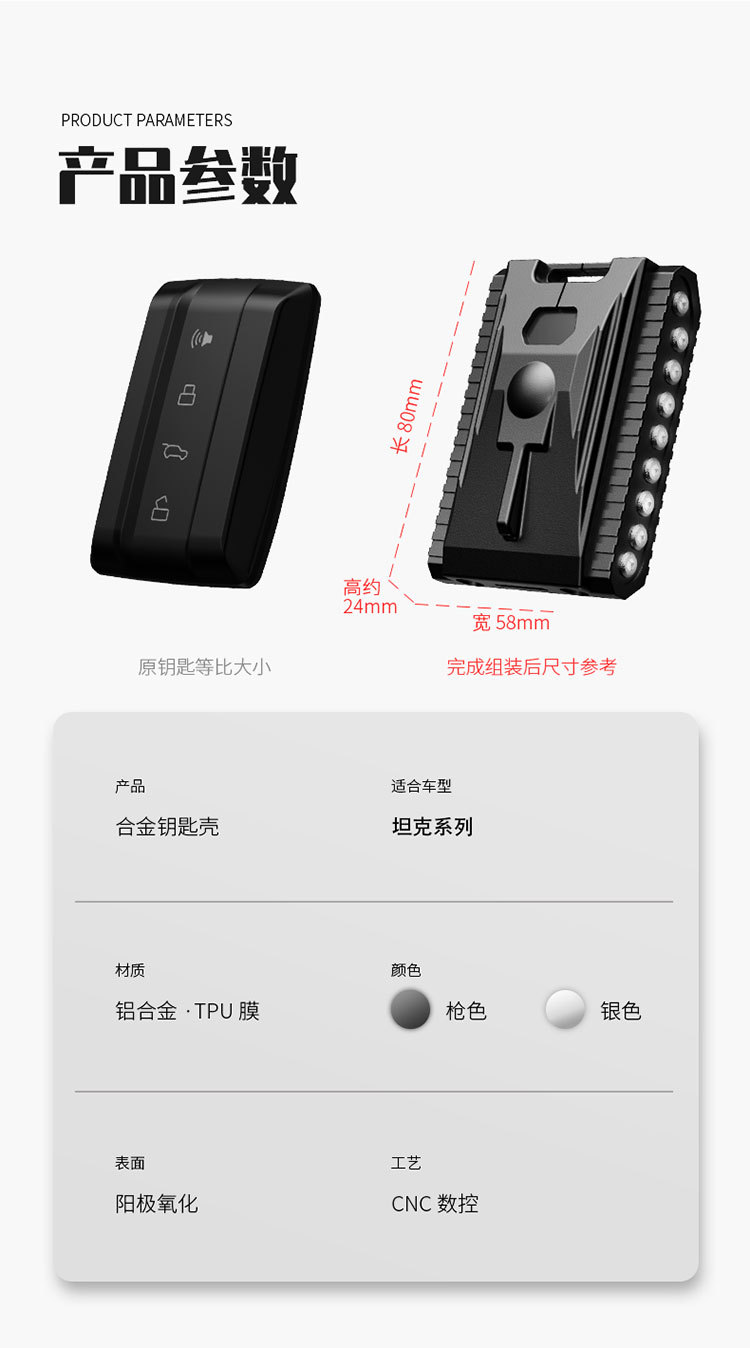 PRODUCT PARAMETERS

产品参数

长 80mm

高约 24mm

宽 58mm

原钥匙等比大小

完成组装后尺寸参考

产品

合金钥匙壳

适合车型

坦克系列

材质

铝合金 · TPU 膜

颜色

枪色

银色

表面

阳极氧化

工艺

CNC 数控