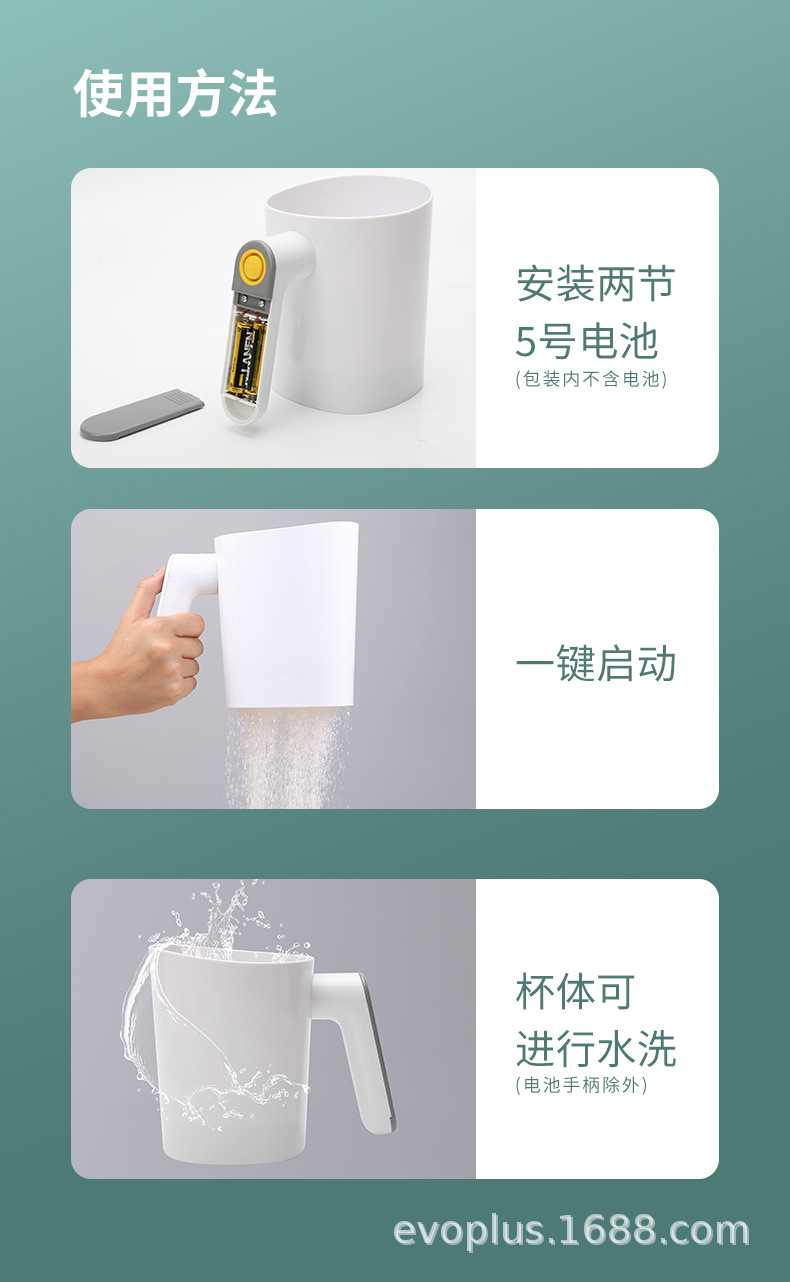 使用方法

安装两节
5号电池
(包装内不含电池)

一键启动

杯体可
进行水洗
(电池手柄除外)

evoplus.1688.com