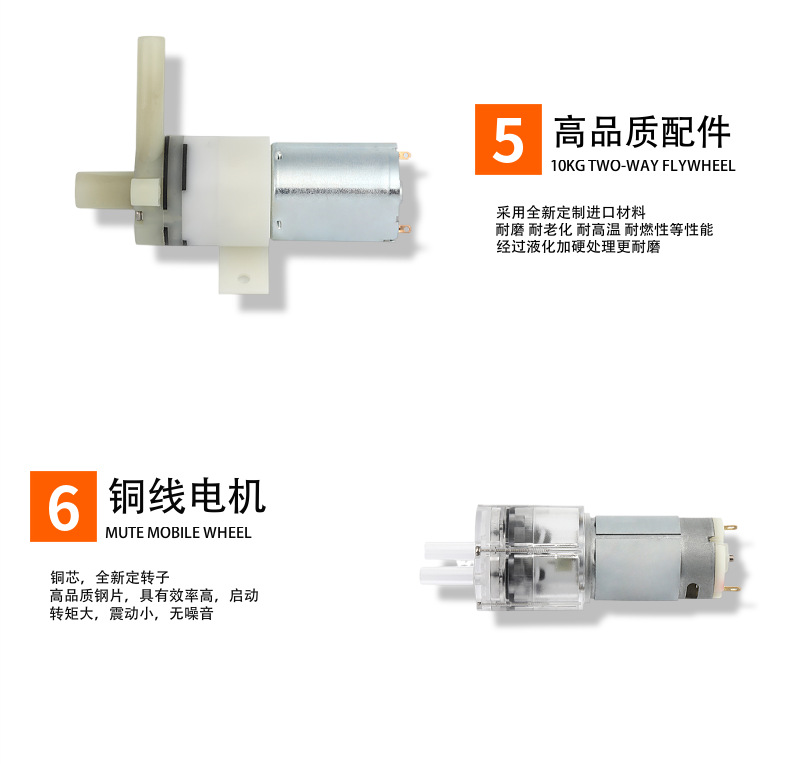 5 高品质配件
10KG TWO-WAY FLYWHEEL

采用全新定制进口材料
耐磨 耐老化 耐高温 耐燃性等性能
经过液化加硬处理更耐磨

6 铜线电机
MUTE MOBILE WHEEL

铜芯，全新定转子
高品质钢片，具有效率高，启动
转矩大，震动小，无噪音