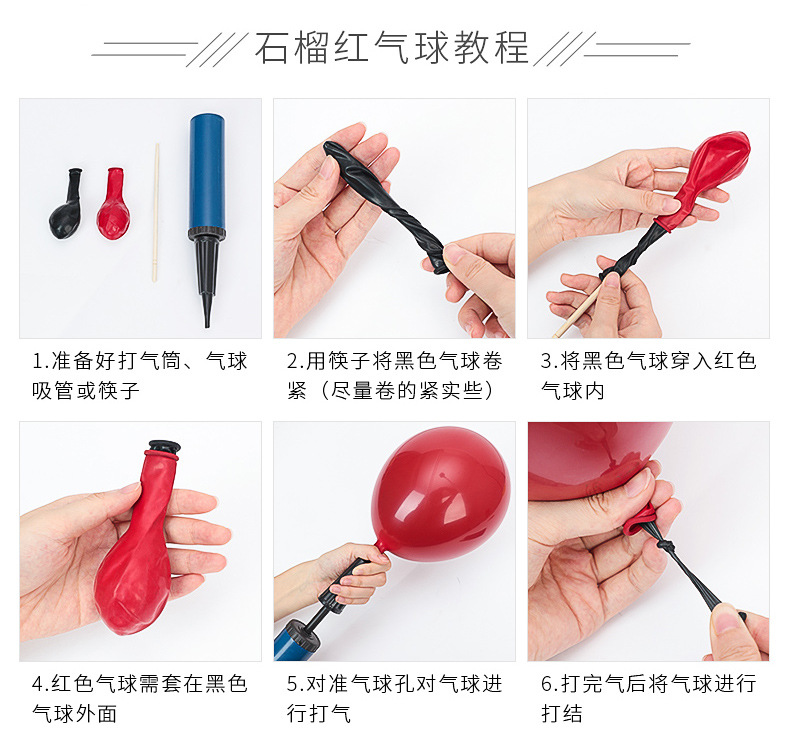 石榴红气球教程

1.准备好打气筒、气球吸管或筷子

2.用筷子将黑色气球卷紧（尽量卷的紧实些）

3.将黑色气球穿入红色气球内

4.红色气球需套在黑色气球外面

5.对准气球孔对气球进行打气

6.打完气后将气球进行打结