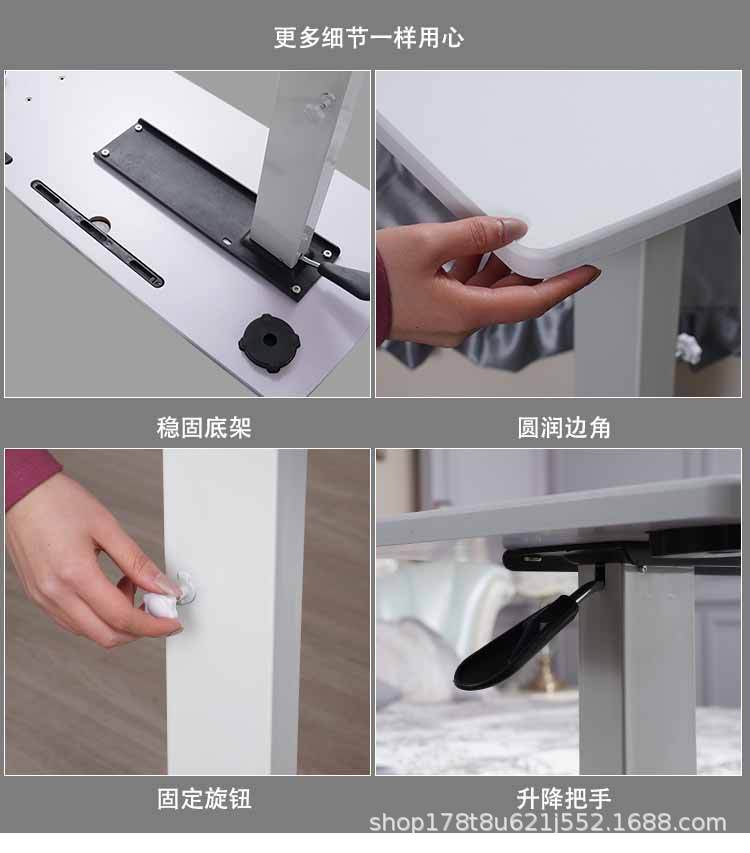 更多细节一样用心

稳固底架

圆润边角

固定旋钮

升降把手

shop178t8u621j552.1688.com