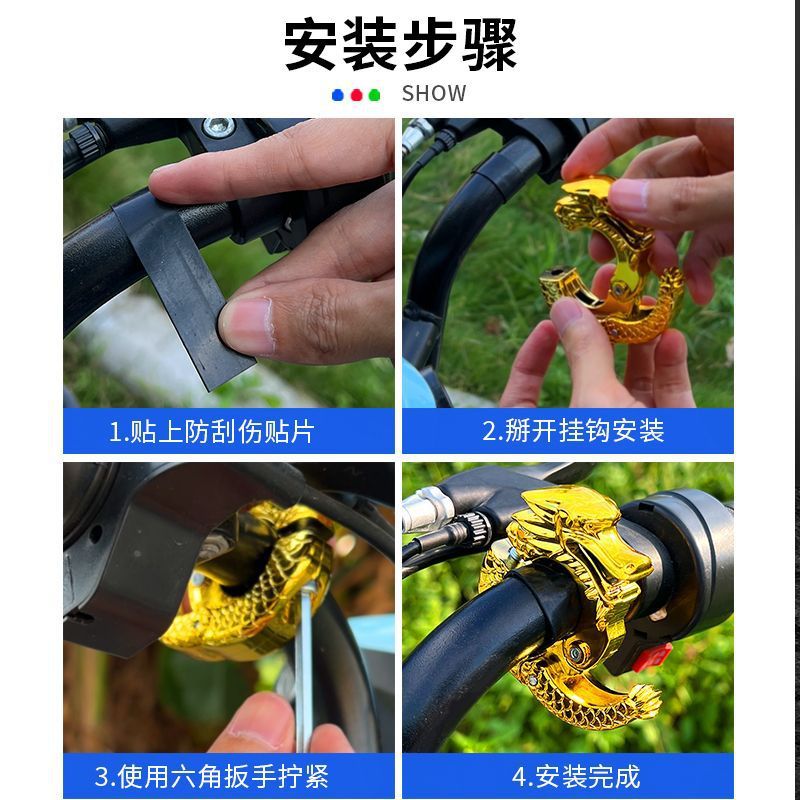 安装步骤

SHOW

1.贴上防刮伤贴片

2.掰开挂钩安装

3.使用六角扳手拧紧

4.安装完成