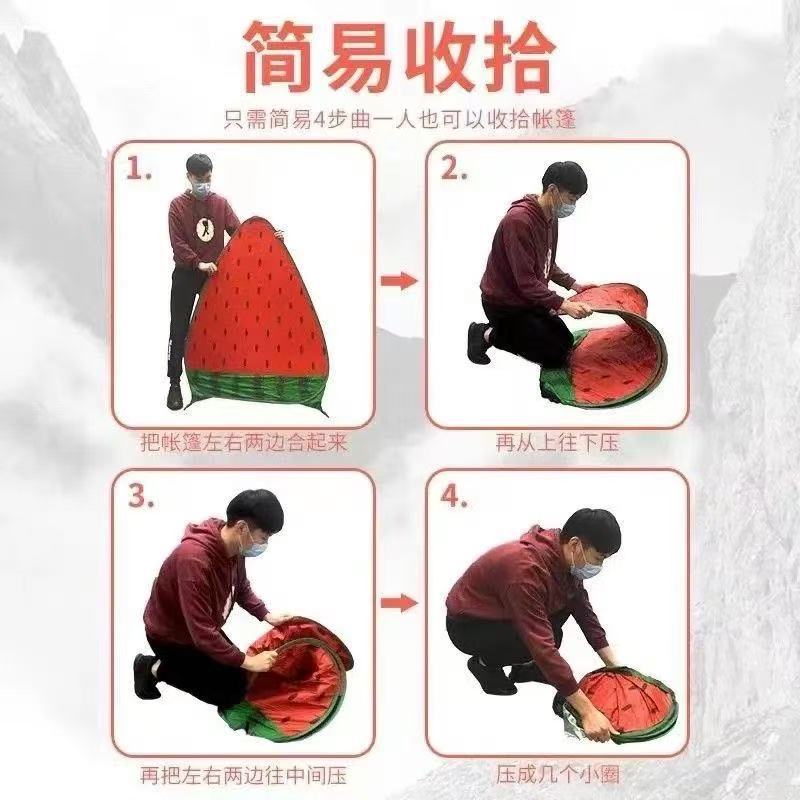 简易收拾

只需简易4步曲一人也可以收拾帐篷

1.

把帐篷左右两边合起来

2.

再从上往下压

3.

再把左右两边往中间压

4.

压成几个小圈