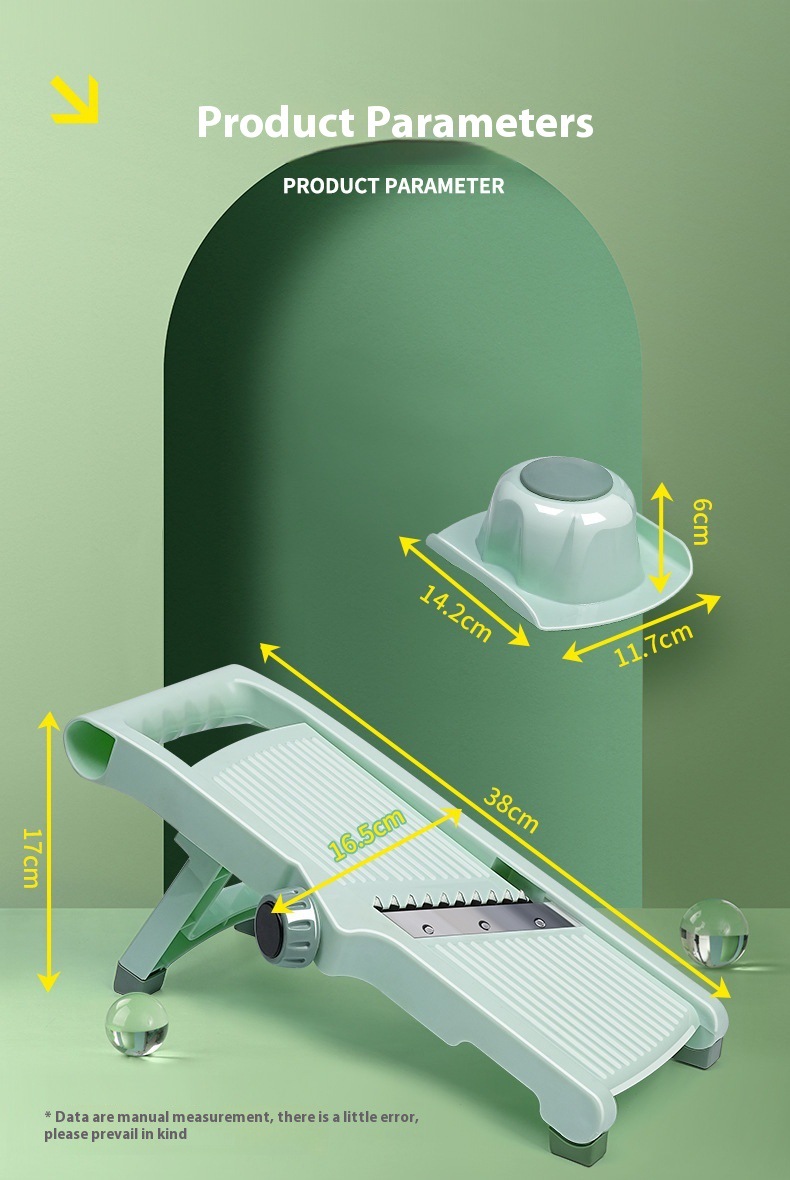 Product Parameters

PRODUCT PARAMETER

6cm

14.2cm

11.7cm

38cm

16.5cm

17cm

* Data are manual measurement, there is a little error, please prevail in kind