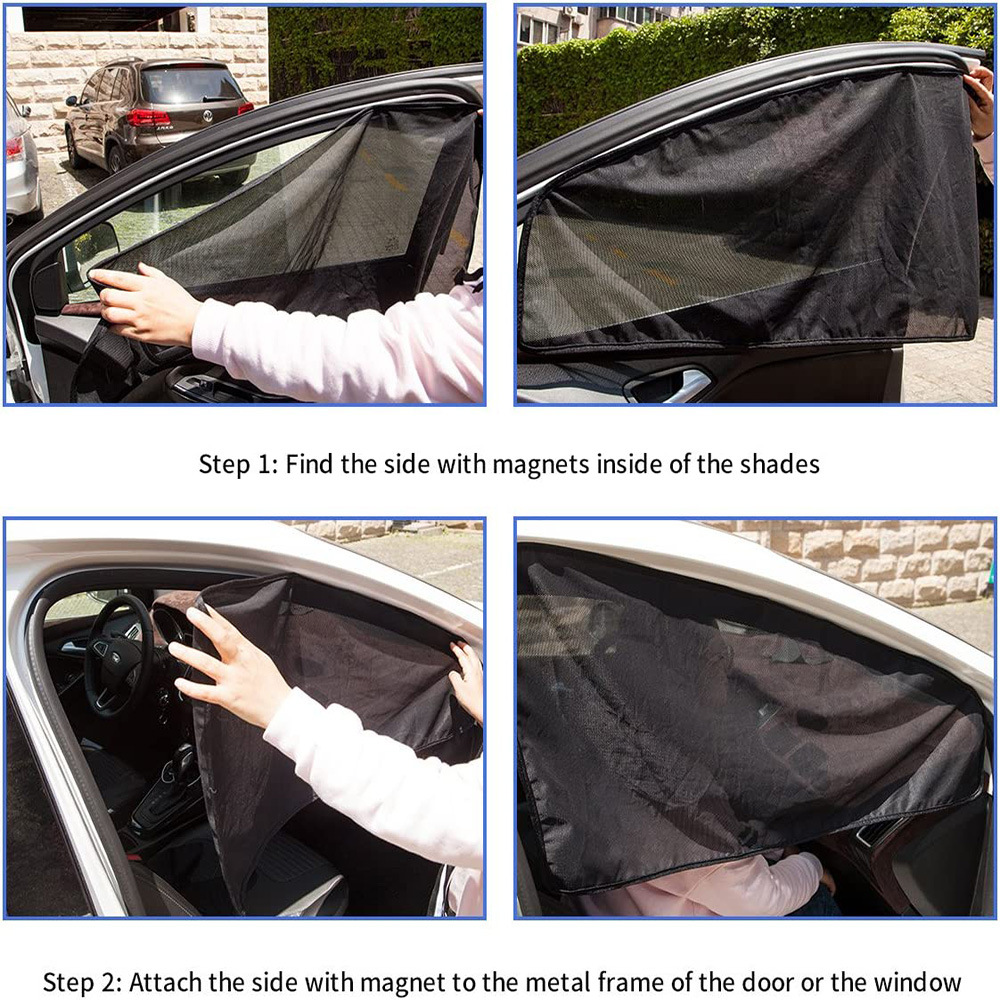 Step 1: Find the side with magnets inside of the shades

Step 2: Attach the side with magnet to the metal frame of the door or the window