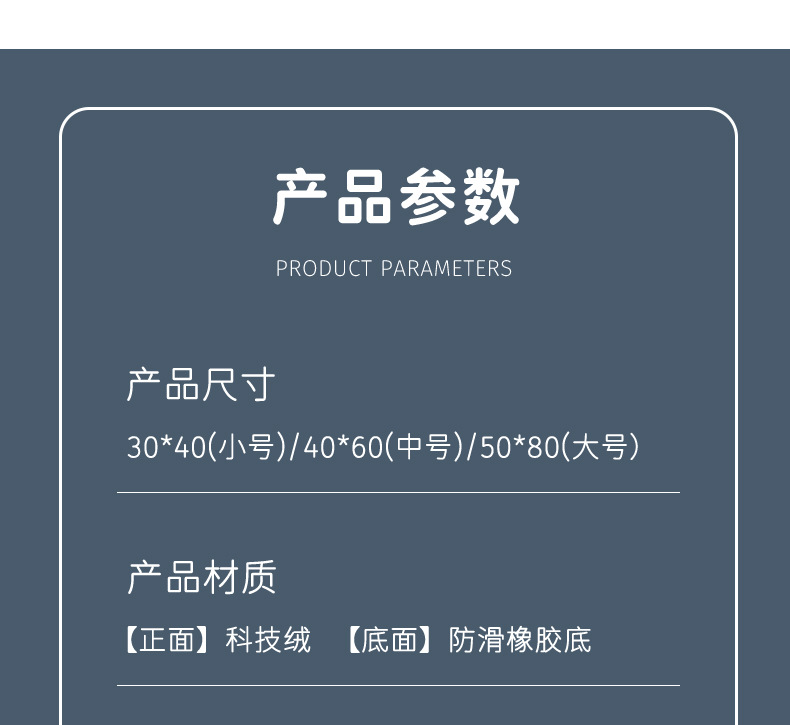 产品参数

PRODUCT PARAMETERS

产品尺寸

30*40(小号)/40*60(中号)/50*80(大号)

产品材质

【正面】科技绒 【底面】防滑橡胶底