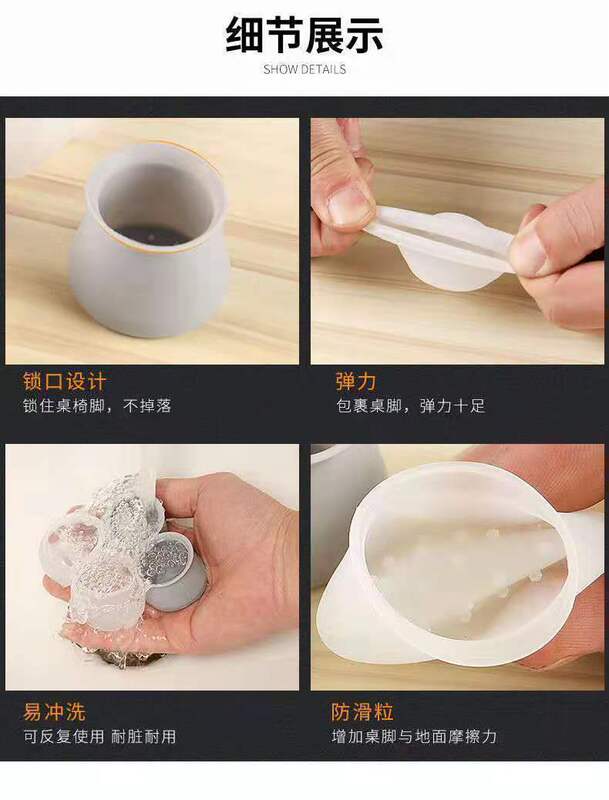 细节展示
SHOW DETAILS

锁口设计
锁住桌椅脚，不掉落

弹力
包裹桌脚，弹力十足

易冲洗
可反复使用 耐脏耐用

防滑粒
增加桌脚与地面摩擦力