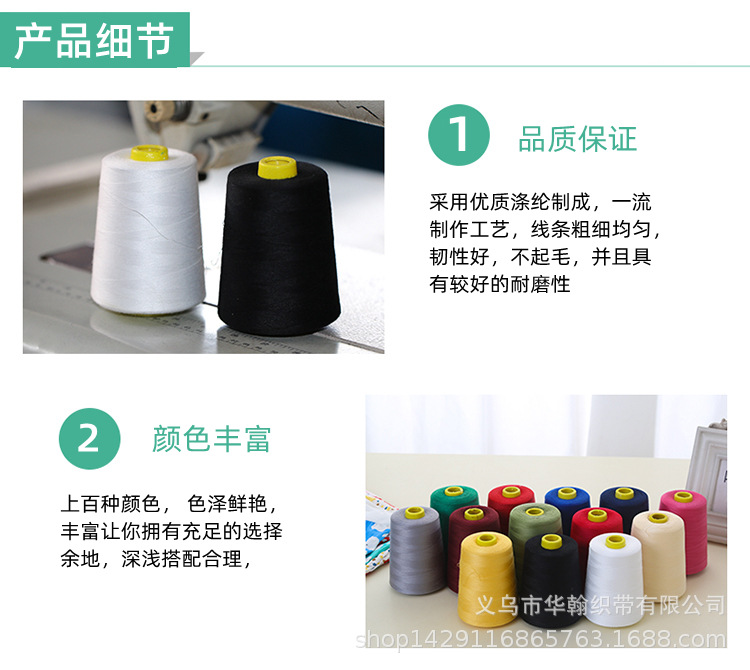 产品细节

1 品质保证

采用优质涤纶制成，一流制作工艺，线条粗细均匀，韧性好，不起毛，并且具有较好的耐磨性

2 颜色丰富

上百种颜色， 色泽鲜艳，丰富让你拥有充足的选择余地，深浅搭配合理，

义乌市华翰织带有限公司
shop1429116865763.1688.com