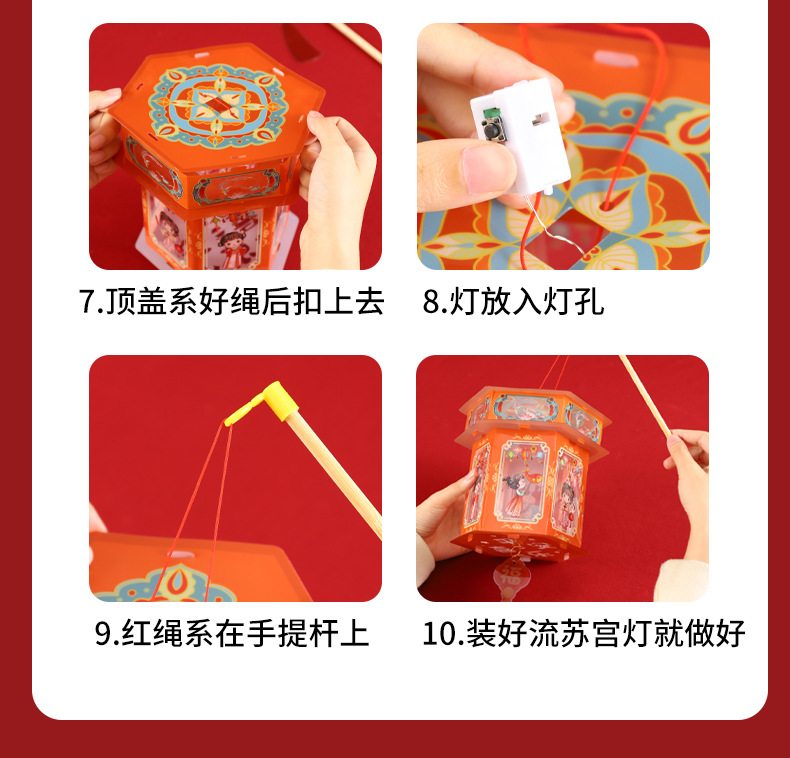 7.顶盖系好绳后扣上去

8.灯放入灯孔

9.红绳系在手提杆上

10.装好流苏宫灯就做好