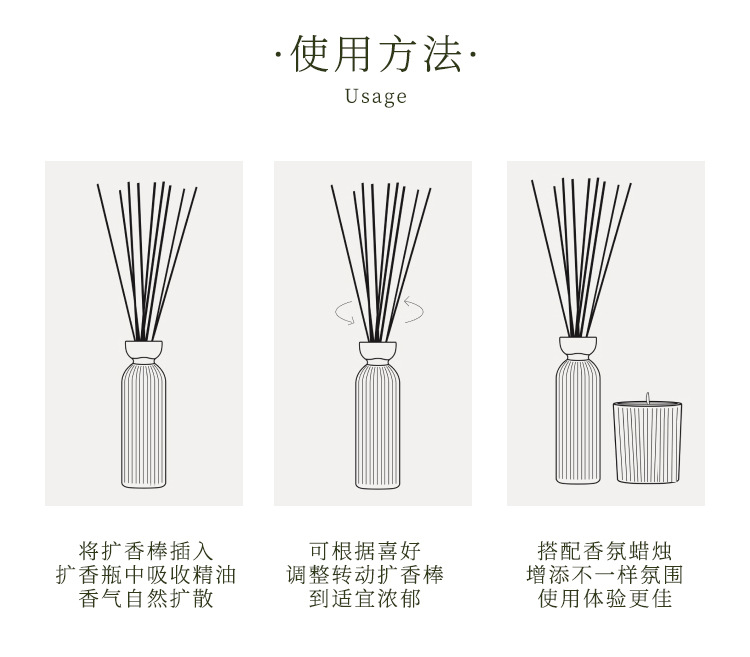 ·使用方法·

Usage

将扩香棒插入
扩香瓶中吸收精油
香气自然扩散

可根据喜好
调整转动扩香棒
到适宜浓郁

搭配香氛蜡烛
增添不一样氛围
使用体验更佳