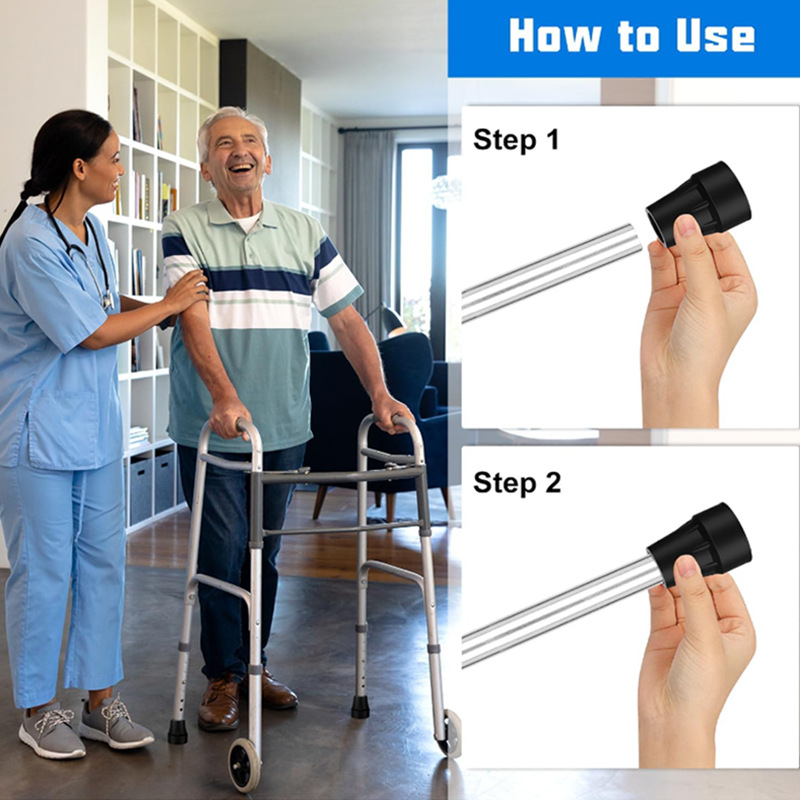 How to Use

Step 1

Step 2