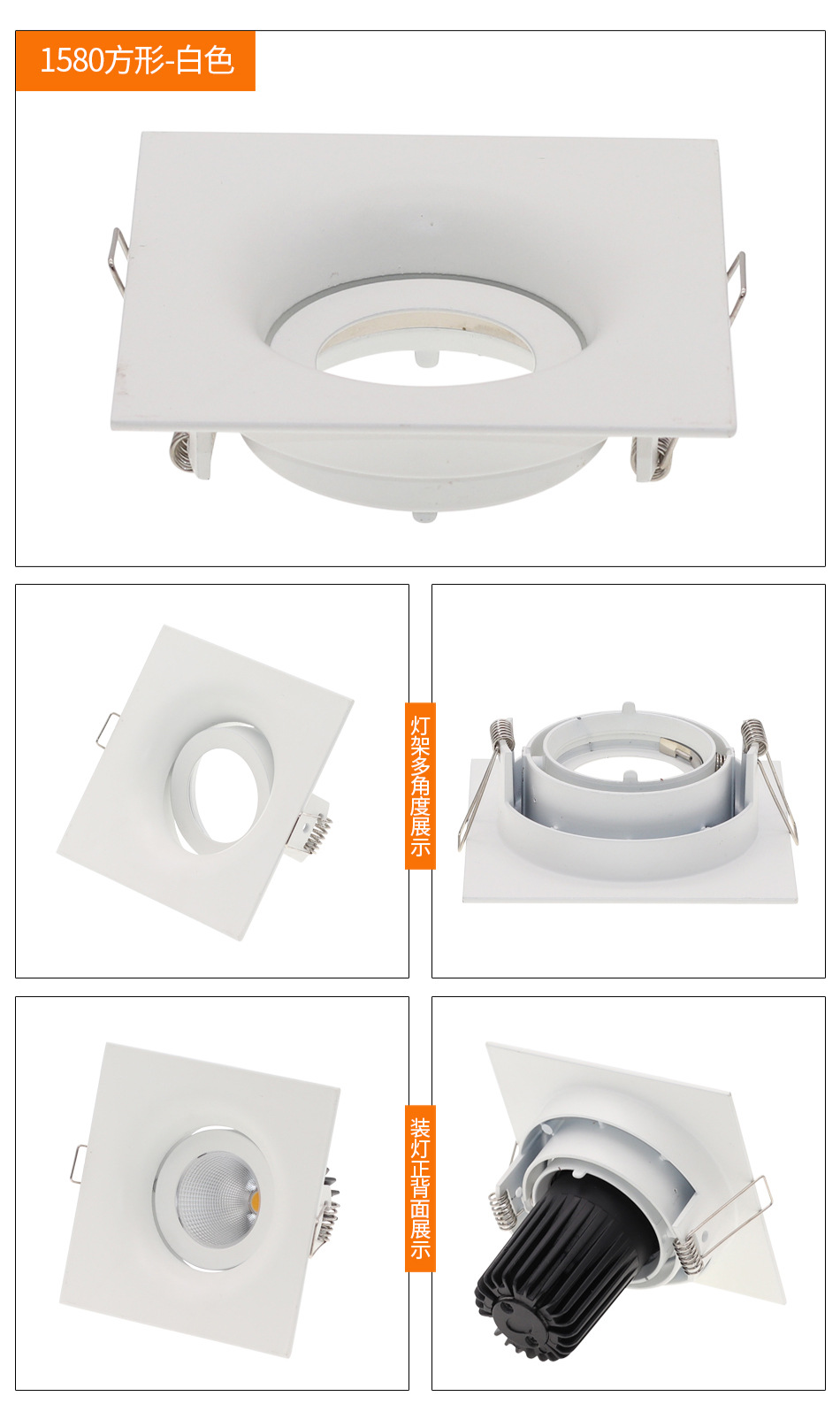 1580方形-白色

灯架多角度展示

装灯正背面展示