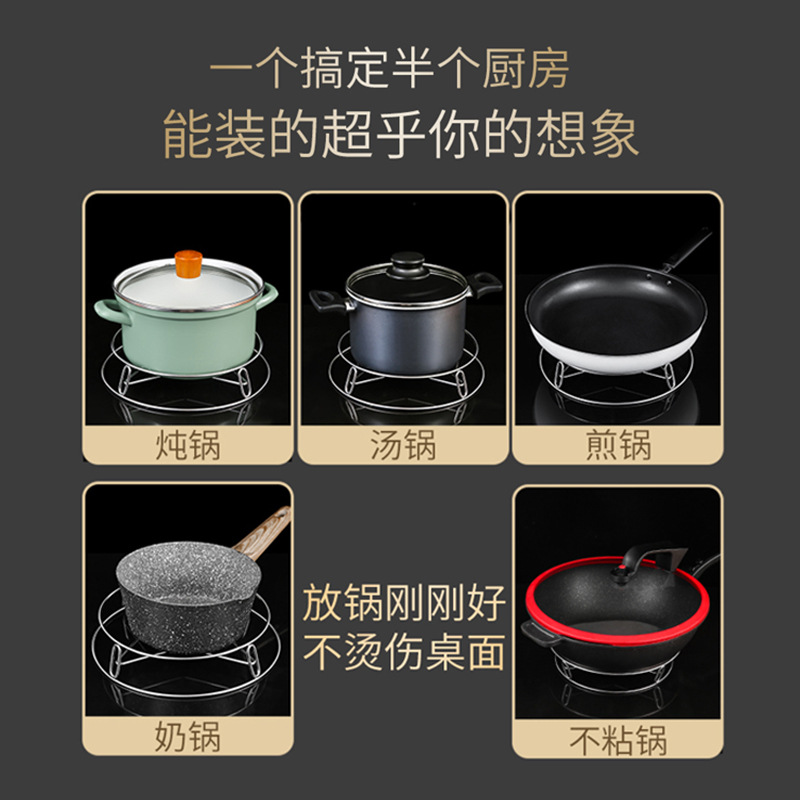 一个搞定半个厨房
能装的超乎你的想象

炖锅

汤锅

煎锅

奶锅

放锅刚刚好
不烫伤桌面

不粘锅