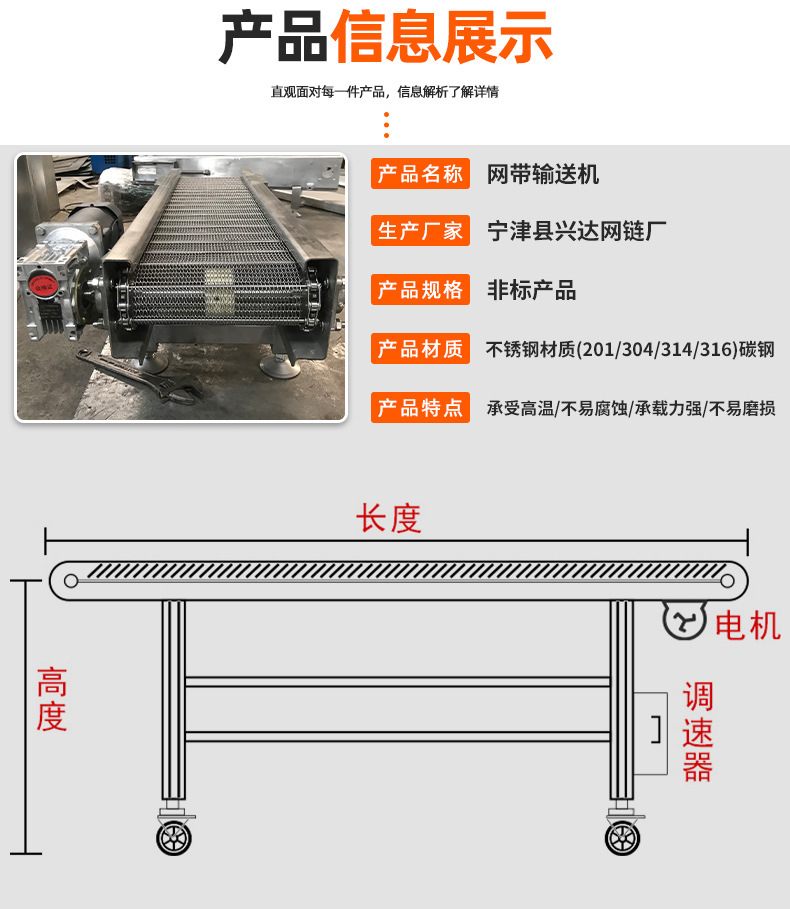 产品信息展示

直观面对每一件产品，信息解析了解详情

产品名称 网带输送机

生产厂家 宁津县兴达网链厂

产品规格 非标产品

产品材质 不锈钢材质(201/304/314/316)碳钢

产品特点 承受高温/不易腐蚀/承载力强/不易磨损

长度

高度

电机

调速器