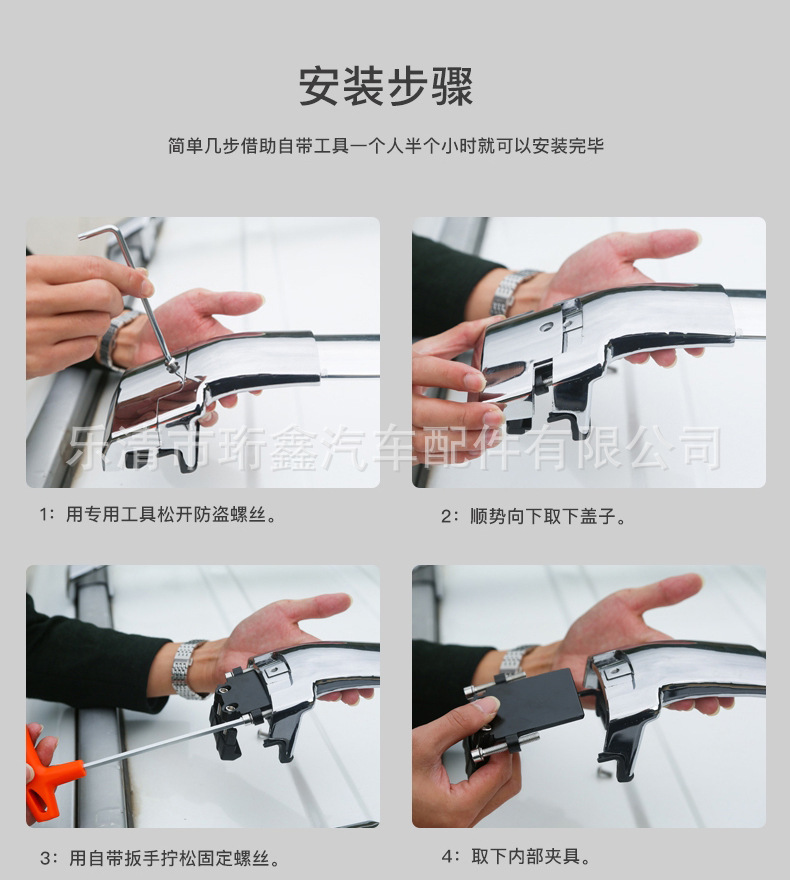 安装步骤

简单几步借助自带工具一个人半个小时就可以安装完毕

乐清市珩鑫汽车配件有限公司

1：用专用工具松开防盗螺丝。

2：顺势向下取下盖子。

3：用自带扳手拧松固定螺丝。

4：取下内部夹具。