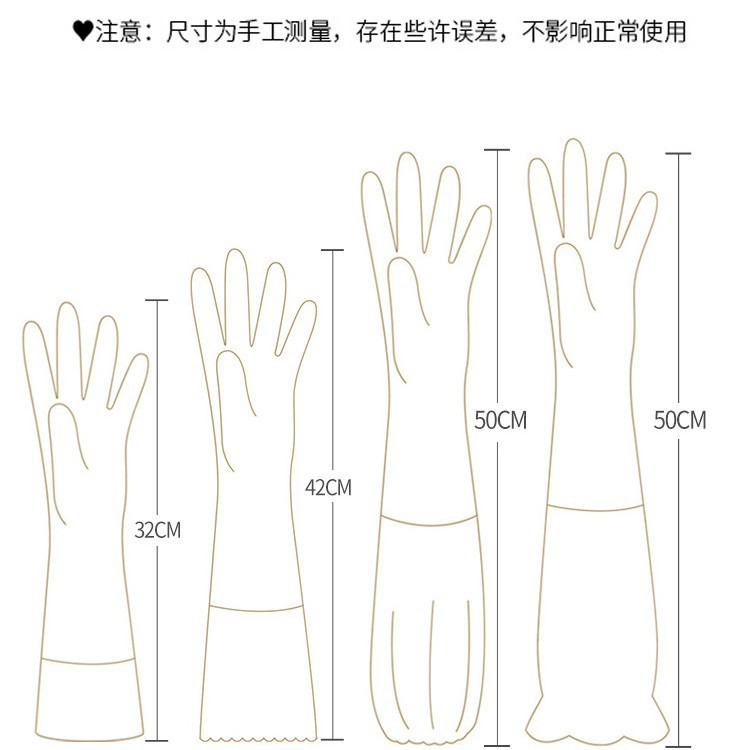 ♥注意：尺寸为手工测量，存在些许误差，不影响正常使用

32CM

42CM

50CM

50CM