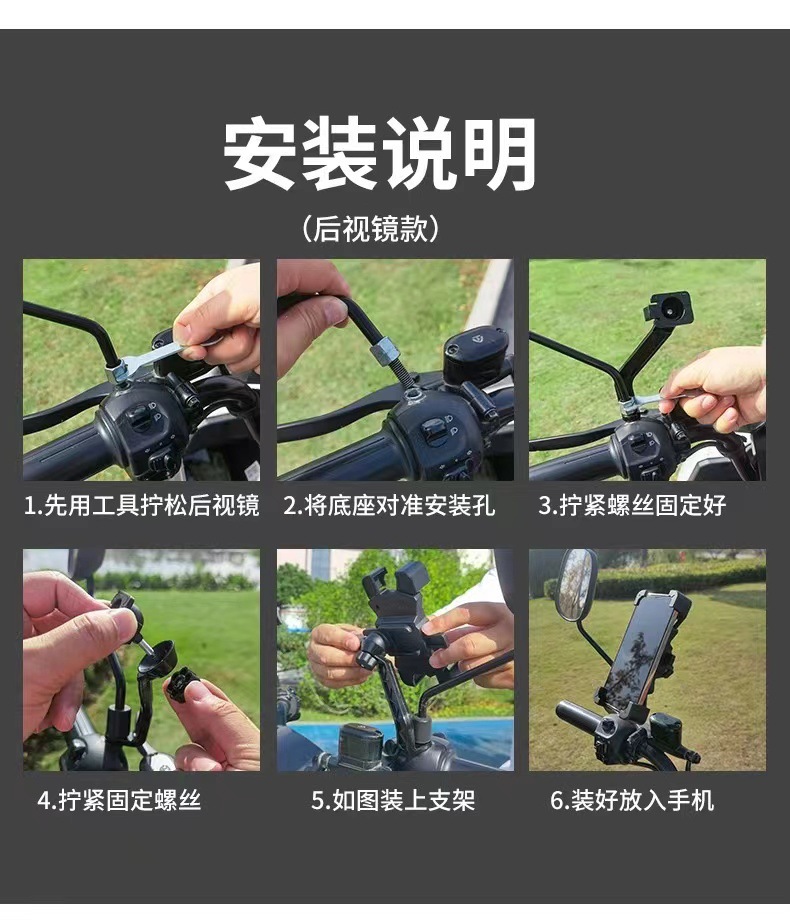 安装说明

（后视镜款）

1.先用工具拧松后视镜

2.将底座对准安装孔

3.拧紧螺丝固定好

4.拧紧固定螺丝

5.如图装上支架

6.装好放入手机