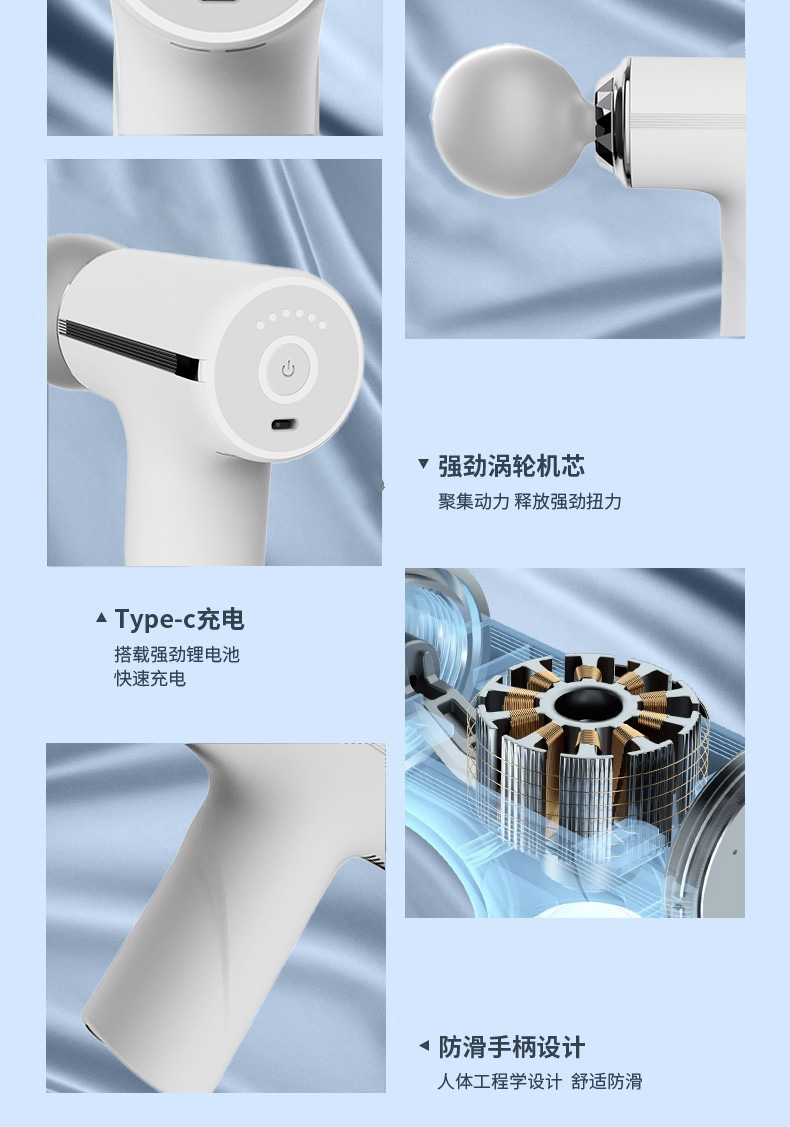 ▼ 强劲涡轮机芯
聚集动力 释放强劲扭力

▲ Type-c充电
搭载强劲锂电池
快速充电

◀ 防滑手柄设计
人体工程学设计 舒适防滑