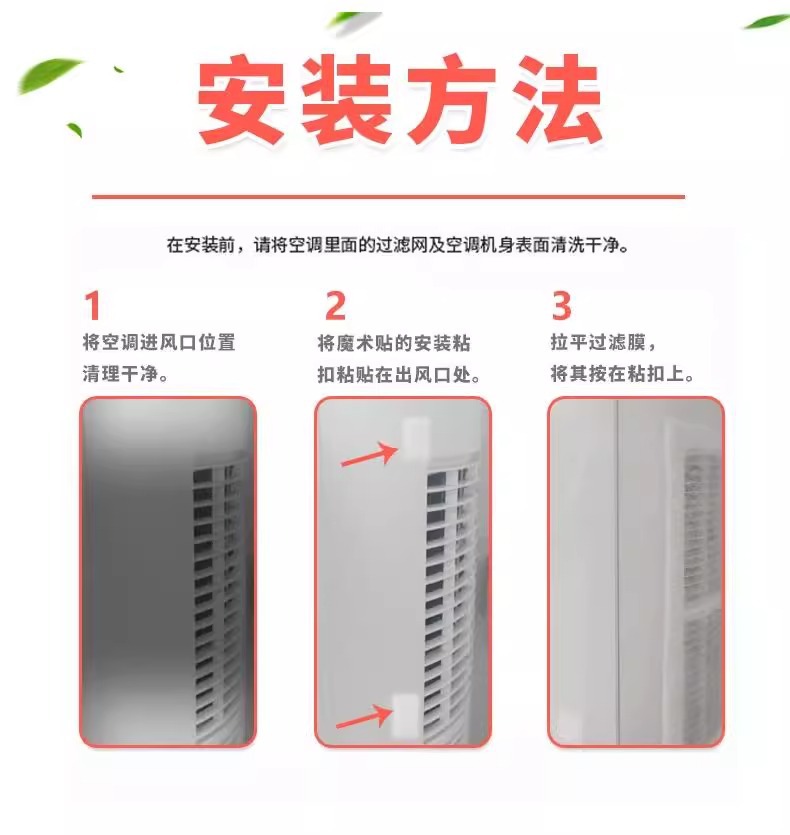 安装方法

在安装前，请将空调里面的过滤网及空调机身表面清洗干净。

1
将空调进风口位置清理干净。

2
将魔术贴的安装粘扣粘贴在出风口处。

3
拉平过滤膜，将其按在粘扣上。