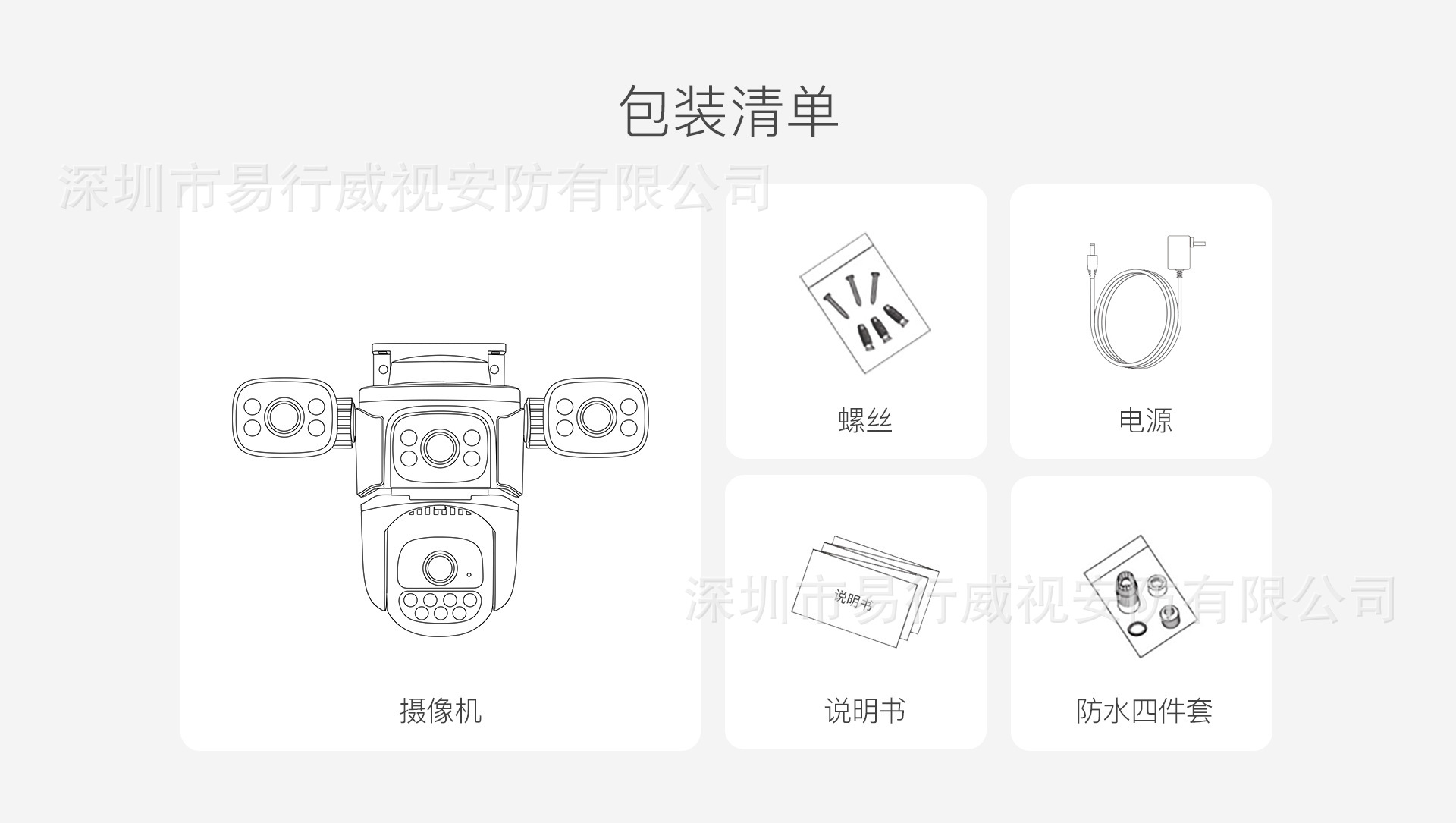 包装清单

深圳市易行威视安防有限公司

螺丝

电源

摄像机

说明书

说明书

防水四件套

深圳市易行威视安防有限公司