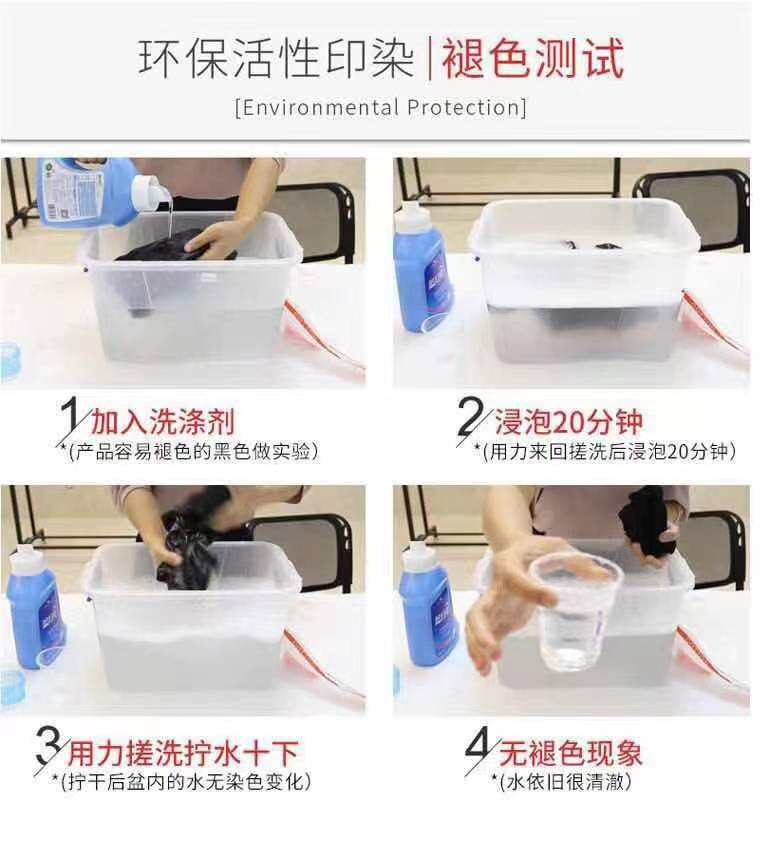 环保活性印染 | 褪色测试
[Environmental Protection]

1 加入洗涤剂
*(产品容易褪色的黑色做实验)

2 浸泡20分钟
*(用力来回搓洗后浸泡20分钟)

3 用力搓洗拧水十下
*(拧干后盆内的水无染色变化)

4 无褪色现象
*(水依旧很清澈)