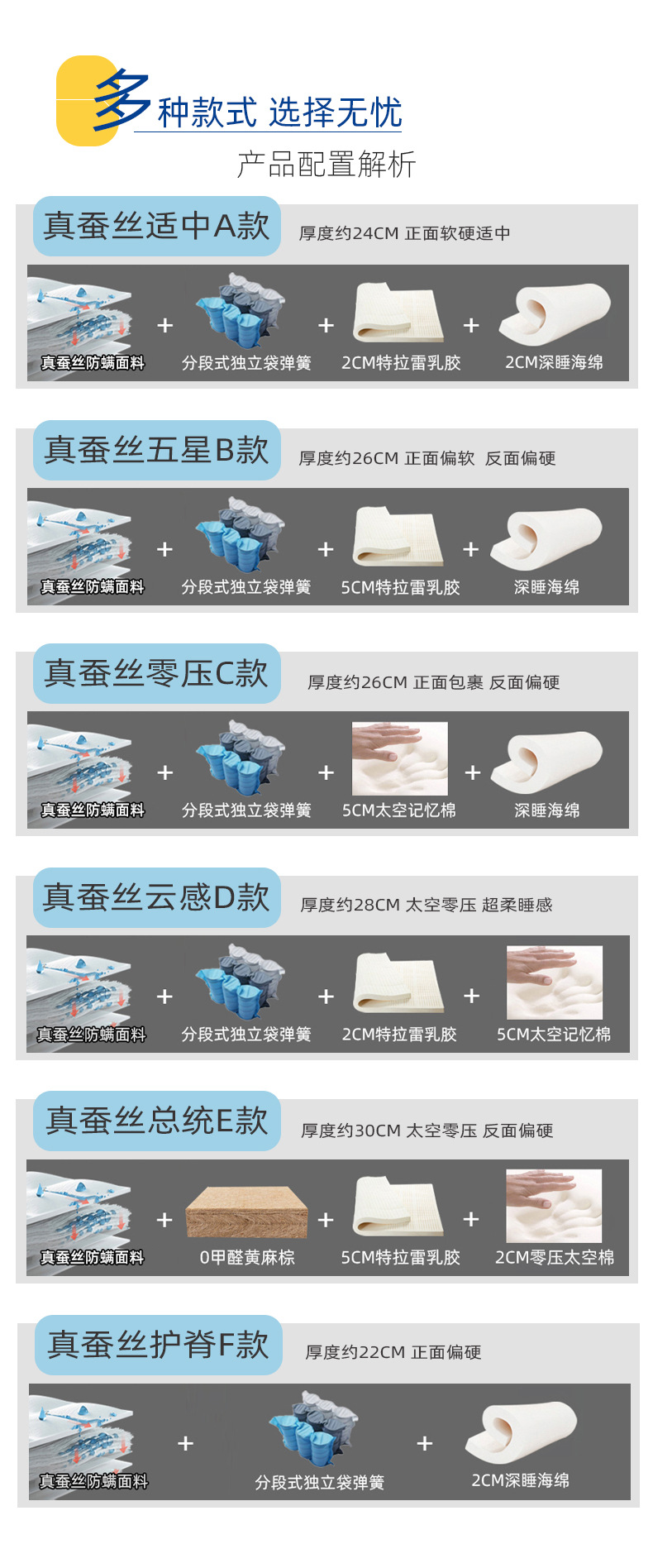 多种款式 选择无忧

产品配置解析

真蚕丝适中A款

厚度约24CM 正面软硬适中

真蚕丝防螨面料 + 分段式独立袋弹簧 + 2CM特拉雷乳胶 + 2CM深睡海绵

真蚕丝五星B款

厚度约26CM 正面偏软 反面偏硬

真蚕丝防螨面料 + 分段式独立袋弹簧 + 5CM特拉雷乳胶 + 深睡海绵

真蚕丝零压C款

厚度约26CM 正面包裹 反面偏硬

真蚕丝防螨面料 + 分段式独立袋弹簧 + 5CM太空记忆棉 + 深睡海绵

真蚕丝云感D款

厚度约28CM 太空零压 超柔睡感

真蚕丝防螨面料 + 分段式独立袋弹簧 + 2CM特拉雷乳胶 + 5CM太空记忆棉

真蚕丝总统E款

厚度约30CM 太空零压 反面偏硬

真蚕丝防螨面料 + 0甲醛黄麻棕 + 5CM特拉雷乳胶 + 2CM零压太空棉

真蚕丝护脊F款

厚度约22CM 正面偏硬

真蚕丝防螨面料 + 分段式独立袋弹簧 + 2CM深睡海绵