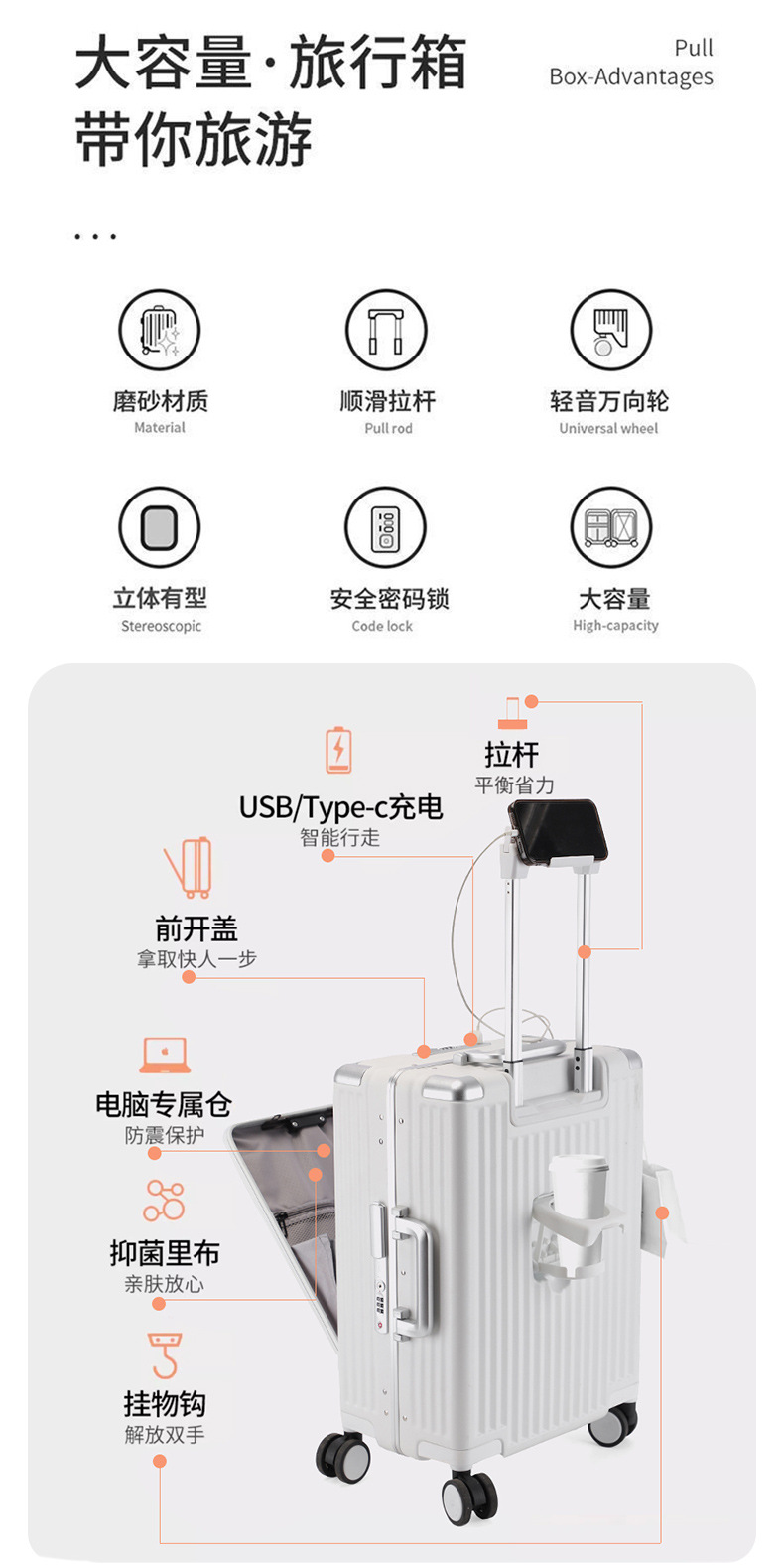 大容量·旅行箱
带你旅游

Pull
Box-Advantages

...

磨砂材质
Material

顺滑拉杆
Pull rod

轻音万向轮
Universal wheel

立体有型
Stereoscopic

安全密码锁
Code lock

大容量
High-capacity

拉杆
平衡省力

USB/Type-c充电
智能行走

前开盖
拿取快人一步

电脑专属仓
防震保护

抑菌里布
亲肤放心

挂物钩
解放双手