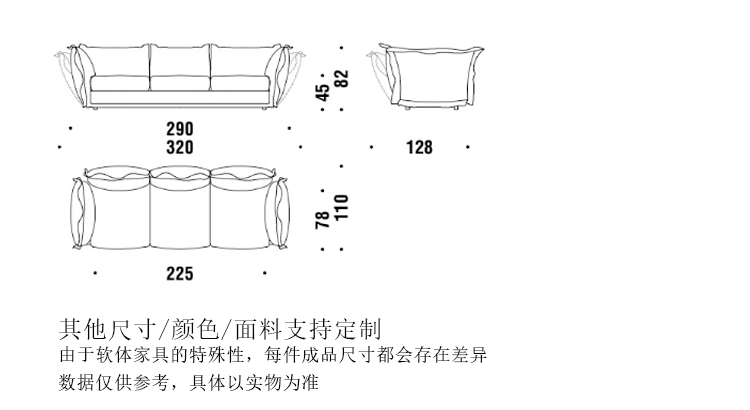 45
82
290
320
128
78
110
225
其他尺寸/颜色/面料支持定制
由于软体家具的特殊性，每件成品尺寸都会存在差异
数据仅供参考，具体以实物为准