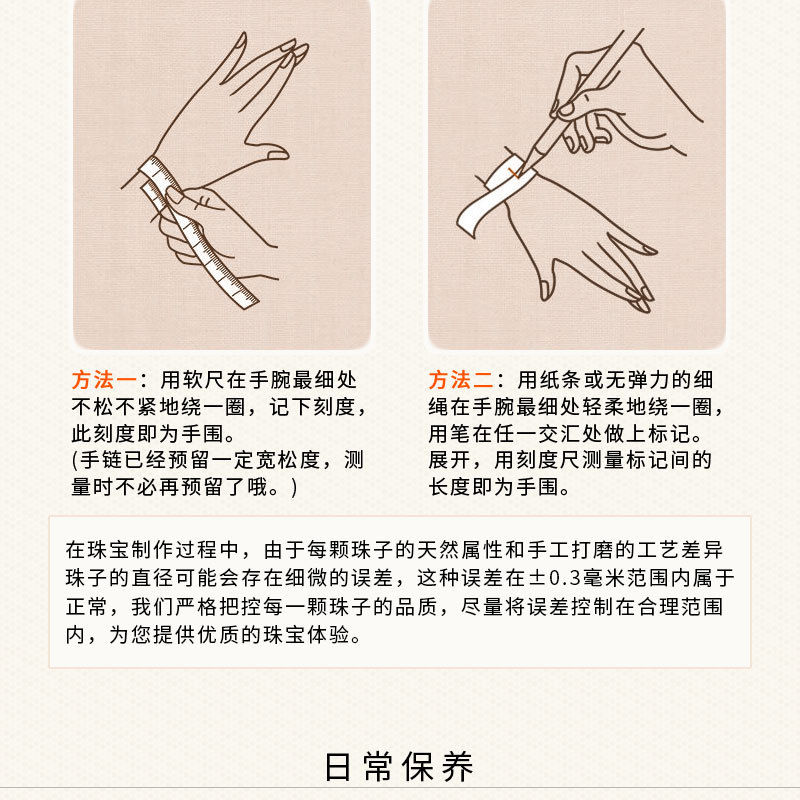 方法一：用软尺在手腕最细处不松不紧地绕一圈，记下刻度，此刻度即为手围。
(手链已经预留一定宽松度，测量时不必再预留了哦。)

方法二：用纸条或无弹力的细绳在手腕最细处轻柔地绕一圈，用笔在任一交汇处做上标记。展开，用刻度尺测量标记间的长度即为手围。

在珠宝制作过程中，由于每颗珠子的天然属性和手工打磨的工艺差异珠子的直径可能会存在细微的误差，这种误差在±0.3毫米范围内属于正常，我们严格把控每一颗珠子的品质，尽量将误差控制在合理范围内，为您提供优质的珠宝体验。

日常保养