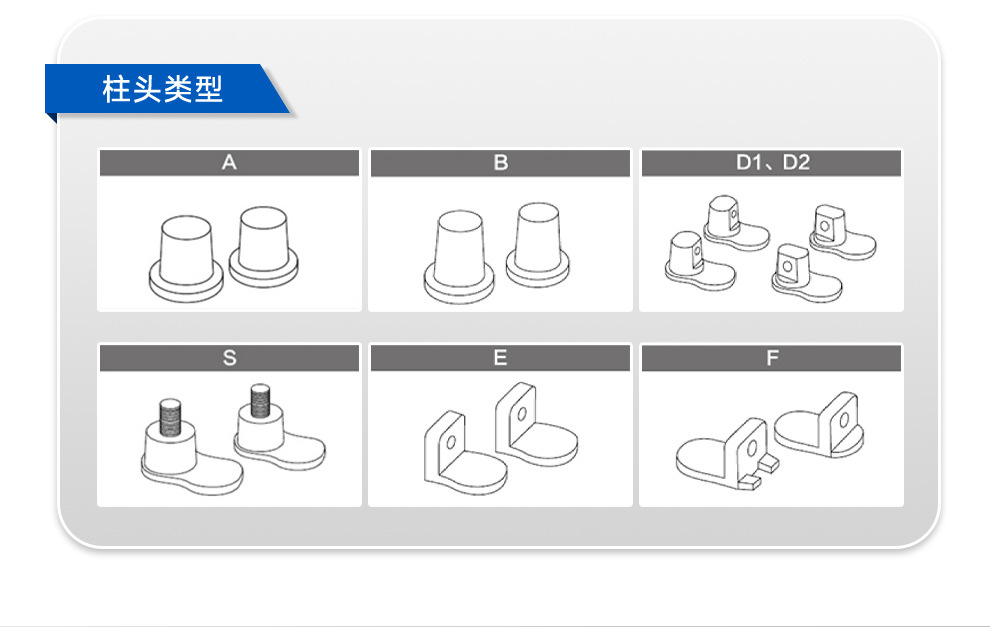 柱头类型

A

B

D1、D2

S

E

F