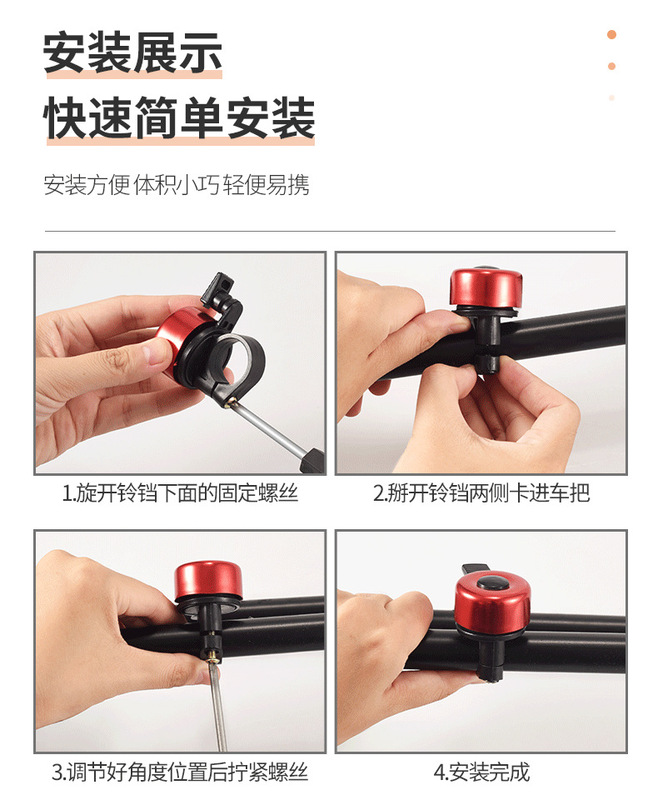 安装展示

快速简单安装

安装方便 体积小巧 轻便易携

1.旋开铃铛下面的固定螺丝

2.掰开铃铛两侧卡进车把

3.调节好角度位置后拧紧螺丝

4.安装完成