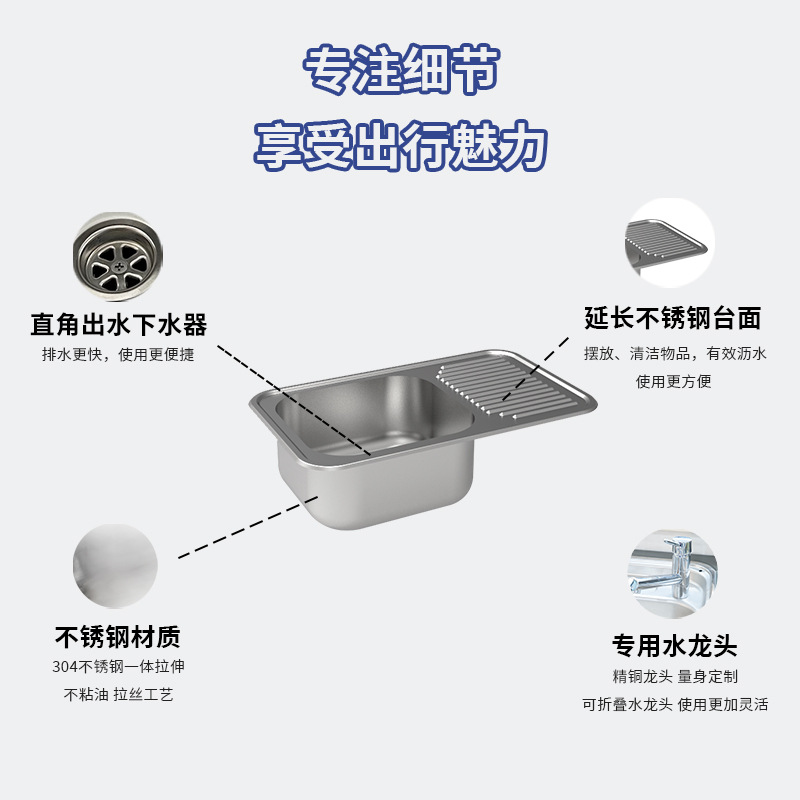 专注细节
享受出行魅力

直角出水下水器
排水更快，使用更便捷

延长不锈钢台面
摆放、清洁物品，有效沥水
使用更方便

不锈钢材质
304不锈钢一体拉伸
不粘油 拉丝工艺

专用水龙头
精铜龙头 量身定制
可折叠水龙头 使用更加灵活