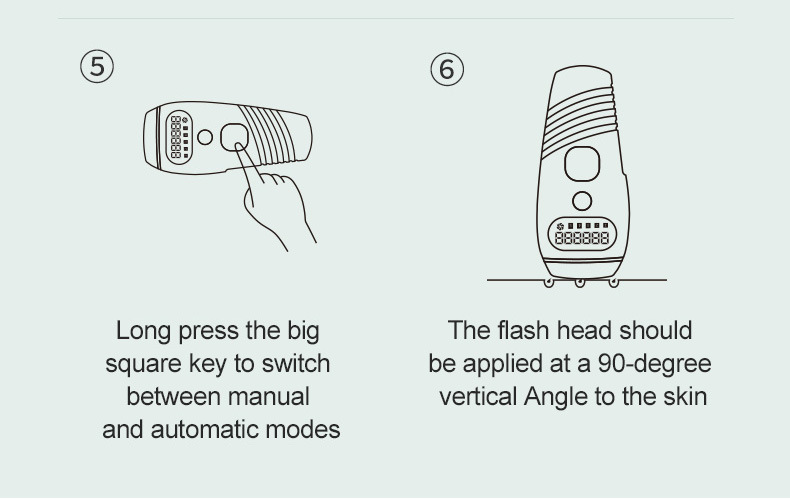 ⑤

Long press the big square key to switch between manual and automatic modes

⑥

The flash head should be applied at a 90-degree vertical Angle to the skin