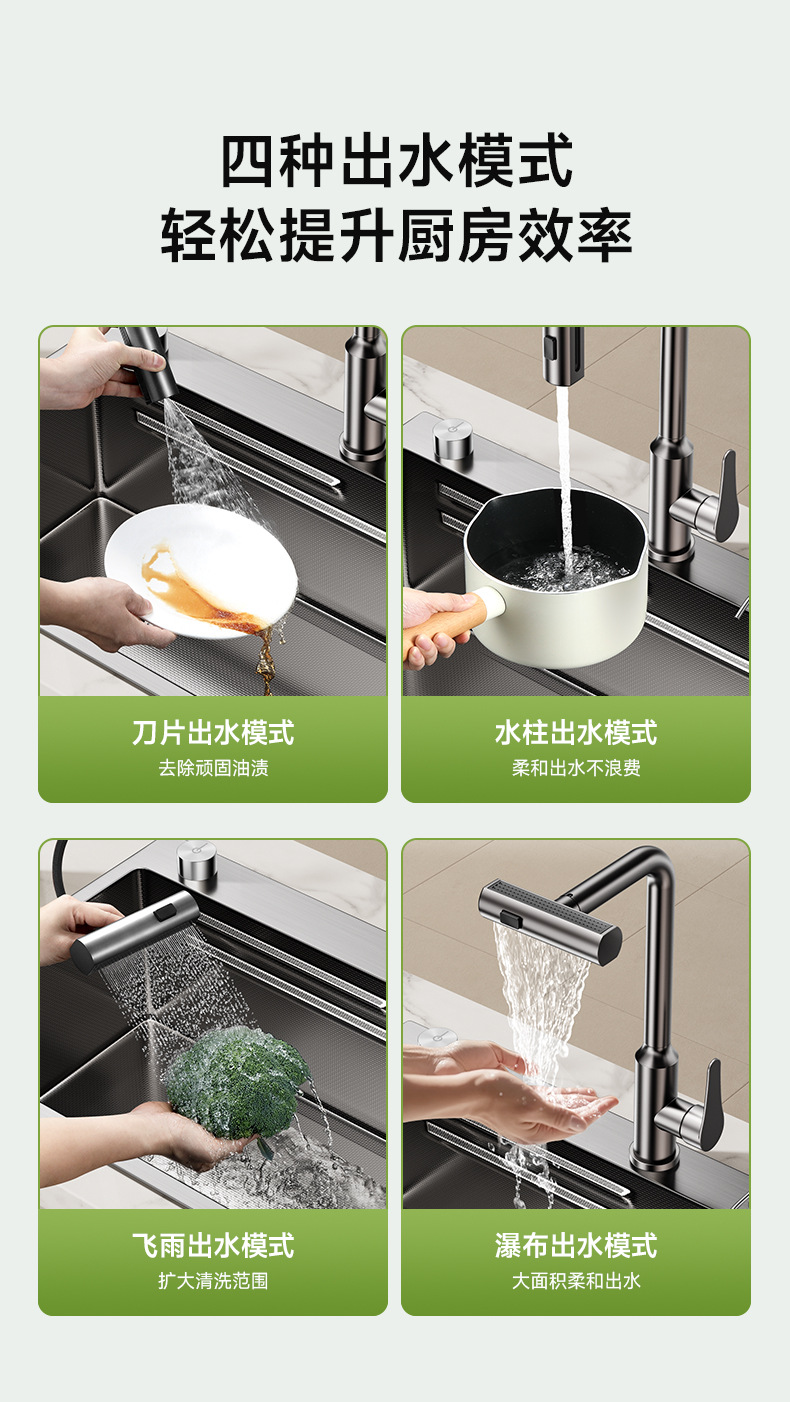 四种出水模式
轻松提升厨房效率

刀片出水模式
去除顽固油渍

水柱出水模式
柔和出水不浪费

飞雨出水模式
扩大清洗范围

瀑布出水模式
大面积柔和出水