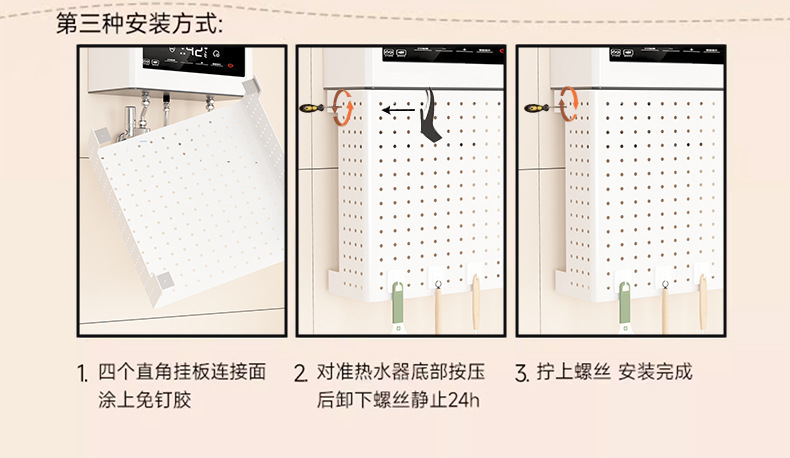 第三种安装方式:

1. 四个直角挂板连接面涂上免钉胶

2. 对准热水器底部按压后卸下螺丝静止24h

3. 拧上螺丝 安装完成