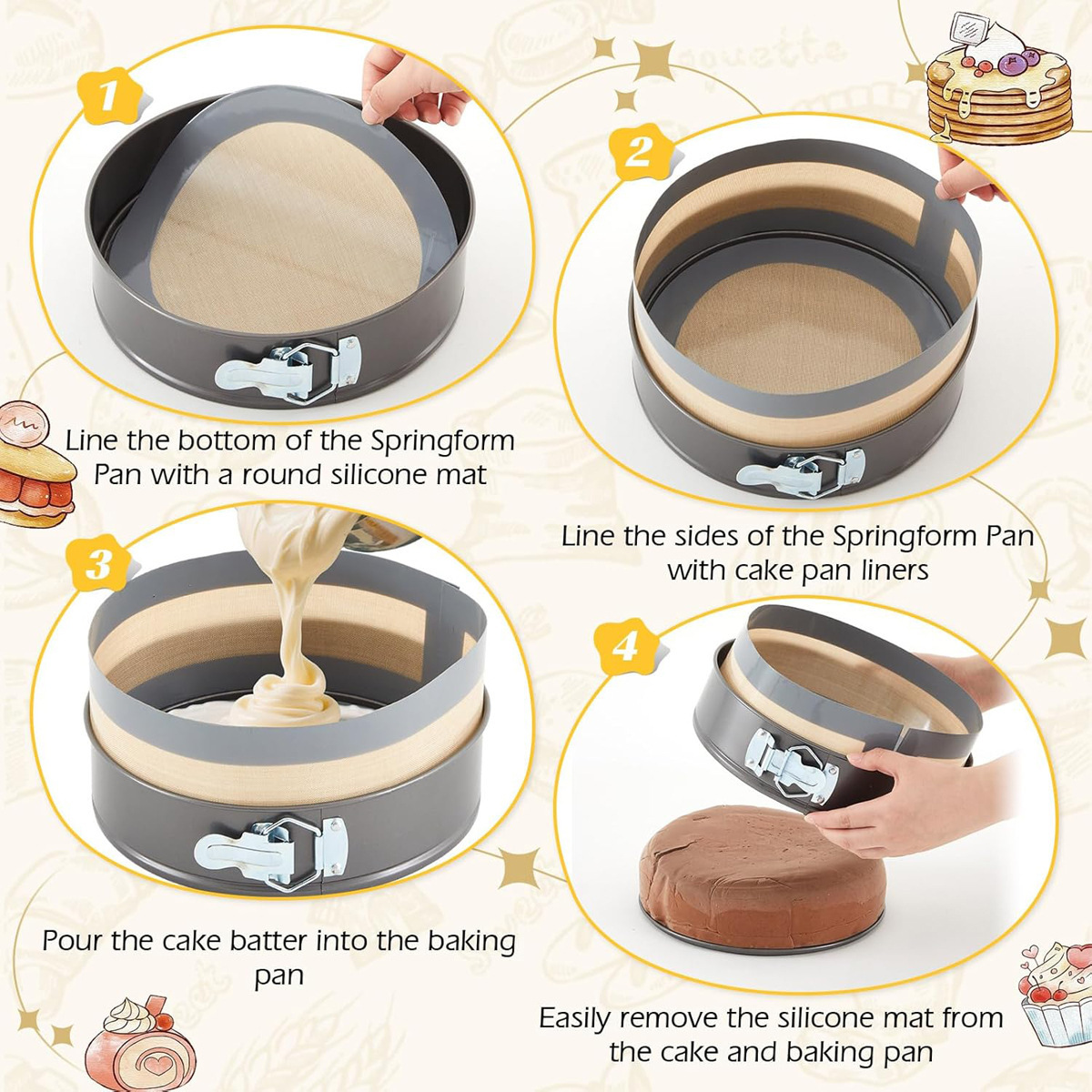 1

Line the bottom of the Springform Pan with a round silicone mat

2

Line the sides of the Springform Pan with cake pan liners

3

Pour the cake batter into the baking pan

4

Easily remove the silicone mat from the cake and baking pan