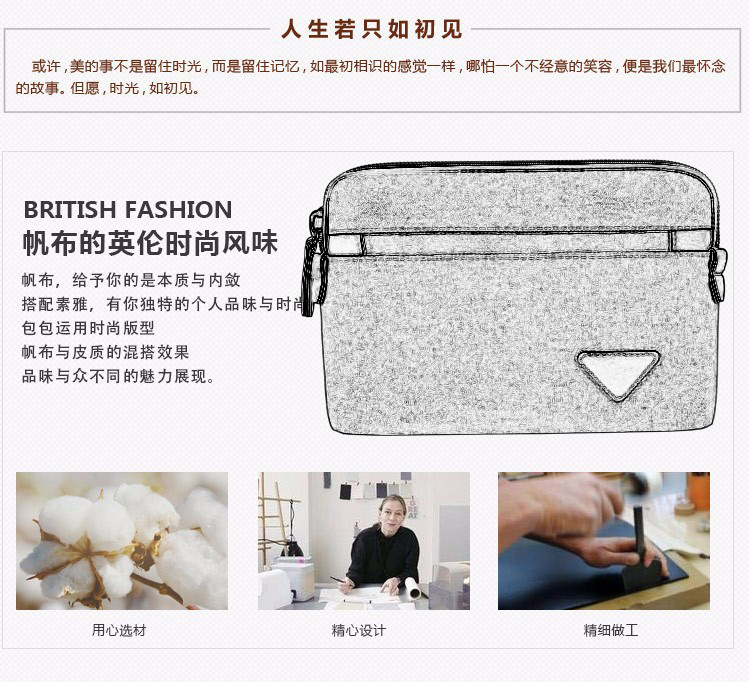 人生若只如初见

或许，美的事不是留住时光，而是留住记忆，如最初相识的感觉一样，哪怕一个不经意的笑容，便是我们最怀念的故事。但愿，时光，如初见。

BRITISH FASHION
帆布的英伦时尚风味

帆布，给予你的是本质与内敛
搭配素雅，有你独特的个人品味与时尚
包包运用时尚版型
帆布与皮质的混搭效果
品味与众不同的魅力展现。

用心选材

精心设计

精细做工