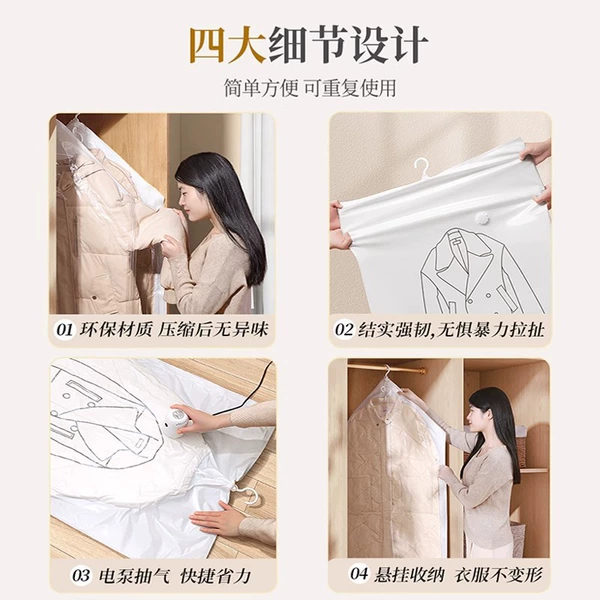 四大细节设计

简单方便 可重复使用

01 环保材质 压缩后无异味

02 结实强韧,无惧暴力拉扯

03 电泵抽气 快捷省力

04 悬挂收纳 衣服不变形